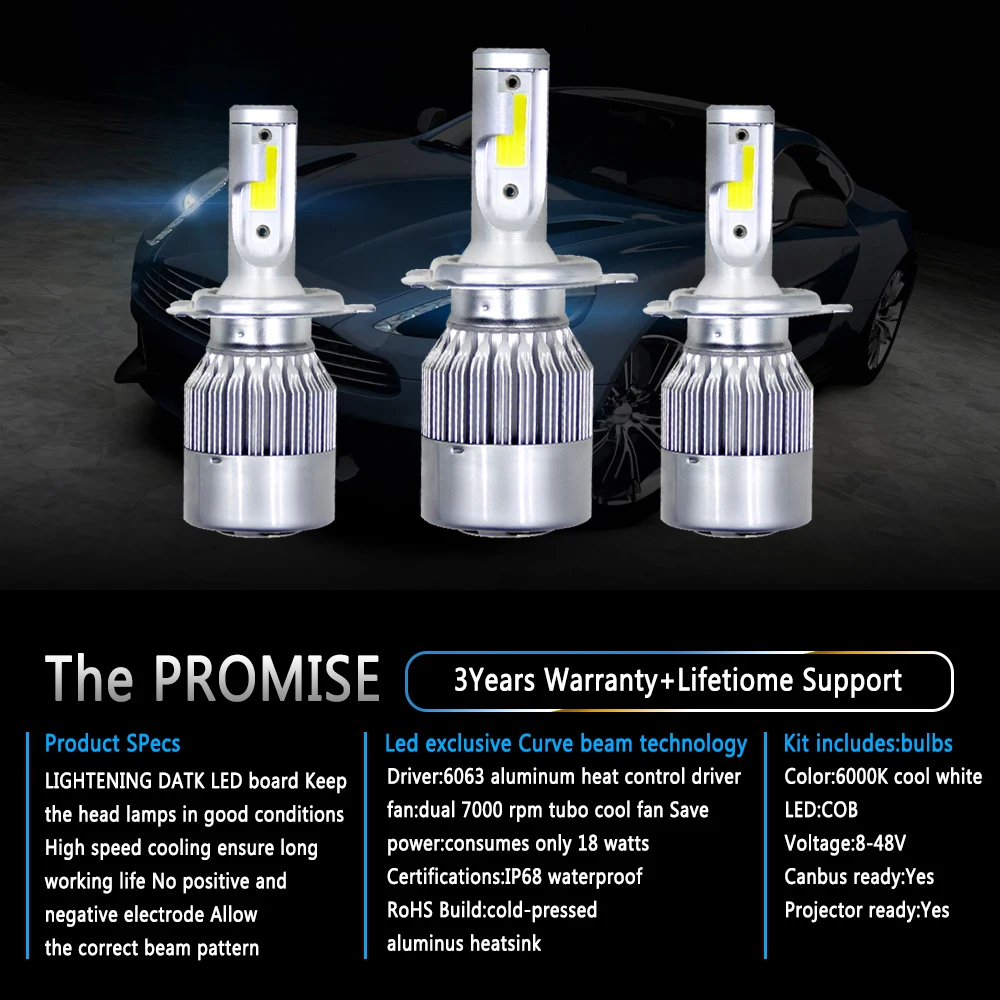 The PROMISE

3Years Warranty+Lifetiome Support

Product SPecs
LIGHTENING DATK LED board Keep the head lamps in good conditions High speed cooling ensure long working life No positive and negative electrode Allow the correct beam pattern

Led exclusive Curve beam technology
Driver:6063 aluminum heat control driver fan:dual 7000 rpm tubo cool fan Save power:consumes only 18 watts Certifications:IP68 waterproof RoHS Build:cold-pressed aluminus heatsink

Kit includes:bulbs
Color:6000K cool white
LED:COB
Voltage:8-48V
Canbus ready:Yes
Projector ready:Yes