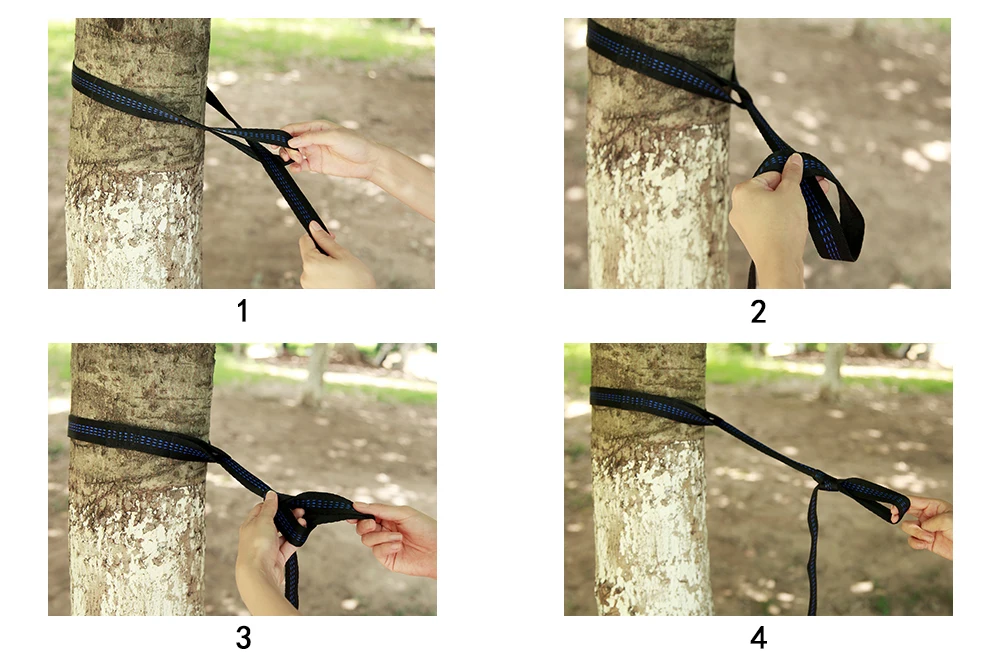 1

2

3

4