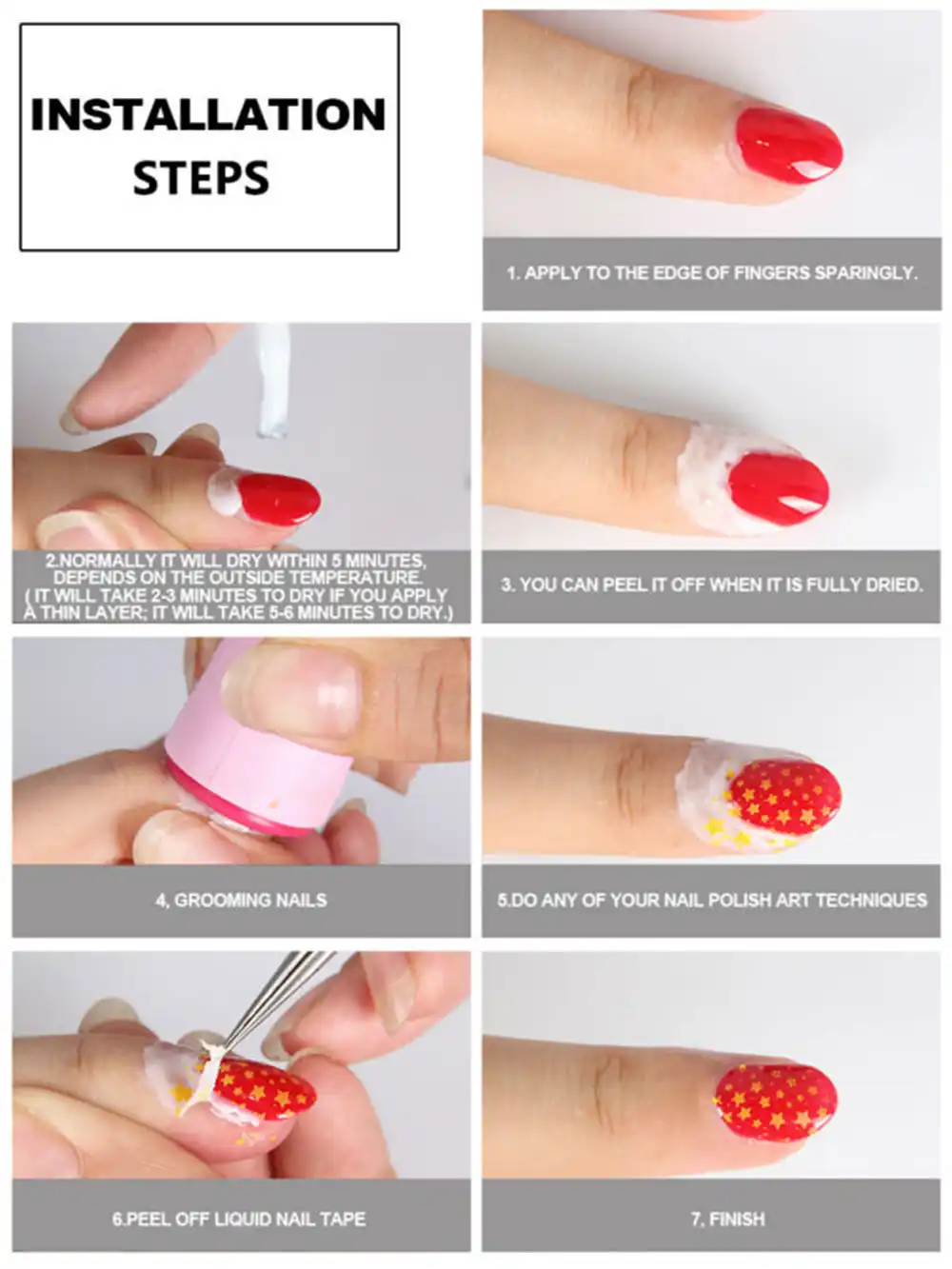 INSTALLATION STEPS

1. APPLY TO THE EDGE OF FINGERS SPARINGLY.

2.NORMALLY IT WILL DRY WITHIN 5 MINUTES, DEPENDS ON THE OUTSIDE TEMPERATURE. ( IT WILL TAKE 2-3 MINUTES TO DRY IF YOU APPLY A THIN LAYER; IT WILL TAKE 5-6 MINUTES TO DRY.)

3. YOU CAN PEEL IT OFF WHEN IT IS FULLY DRIED.

4, GROOMING NAILS

5.DO ANY OF YOUR NAIL POLISH ART TECHNIQUES

6.PEEL OFF LIQUID NAIL TAPE

7, FINISH