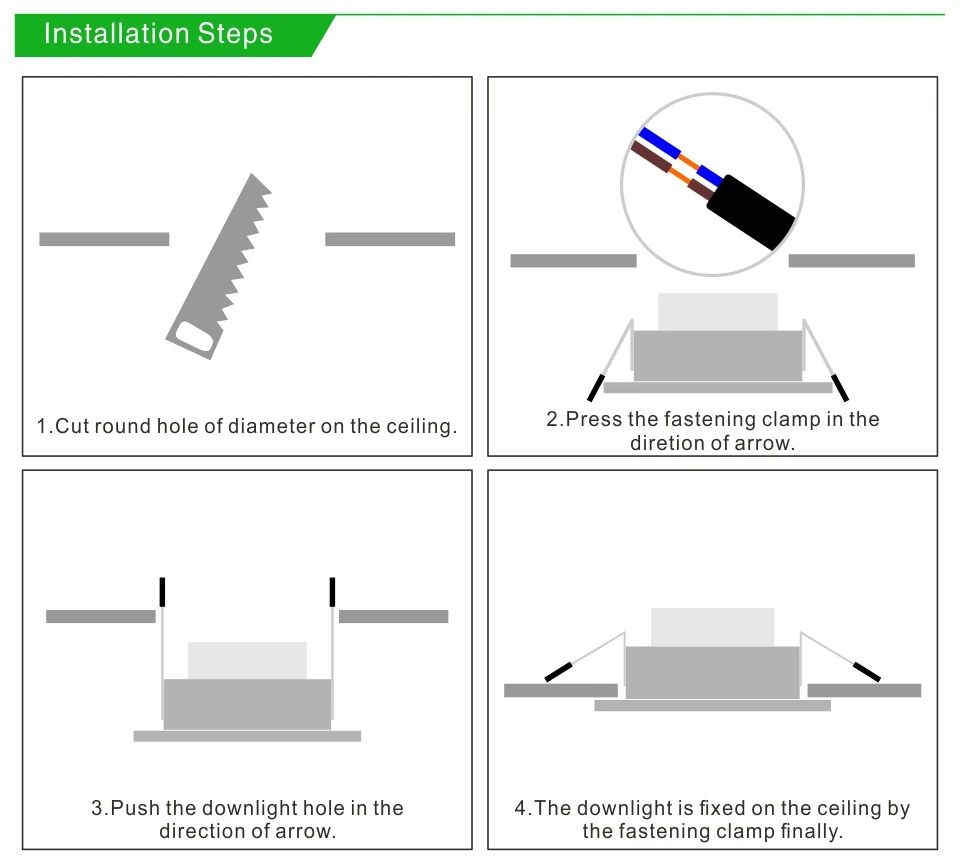 Installation Steps

1.Cut round hole of diameter on the ceiling.

2.Press the fastening clamp in the diretion of arrow.

3.Push the downlight hole in the direction of arrow.

4.The downlight is fixed on the ceiling by the fastening clamp finally.