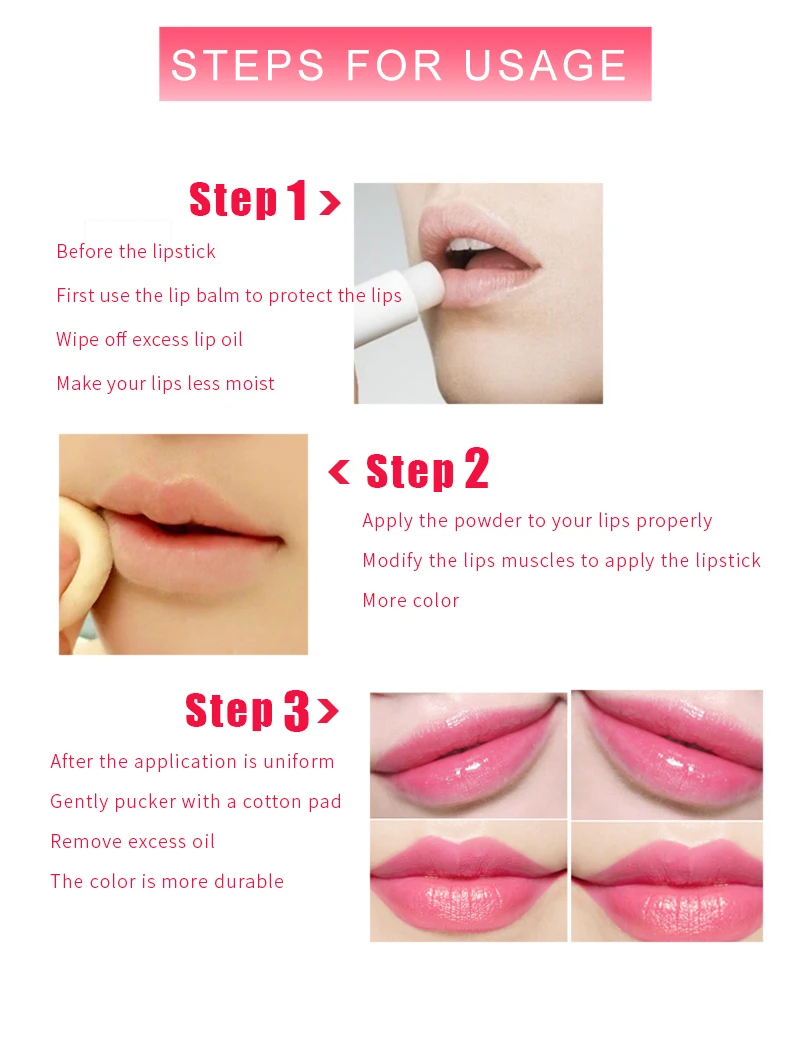 STEPS FOR USAGE

Step 1 >

Before the lipstick

First use the lip balm to protect the lips

Wipe off excess lip oil

Make your lips less moist

< Step 2

Apply the powder to your lips properly

Modify the lips muscles to apply the lipstick

More color

Step 3 >

After the application is uniform

Gently pucker with a cotton pad

Remove excess oil

The color is more durable