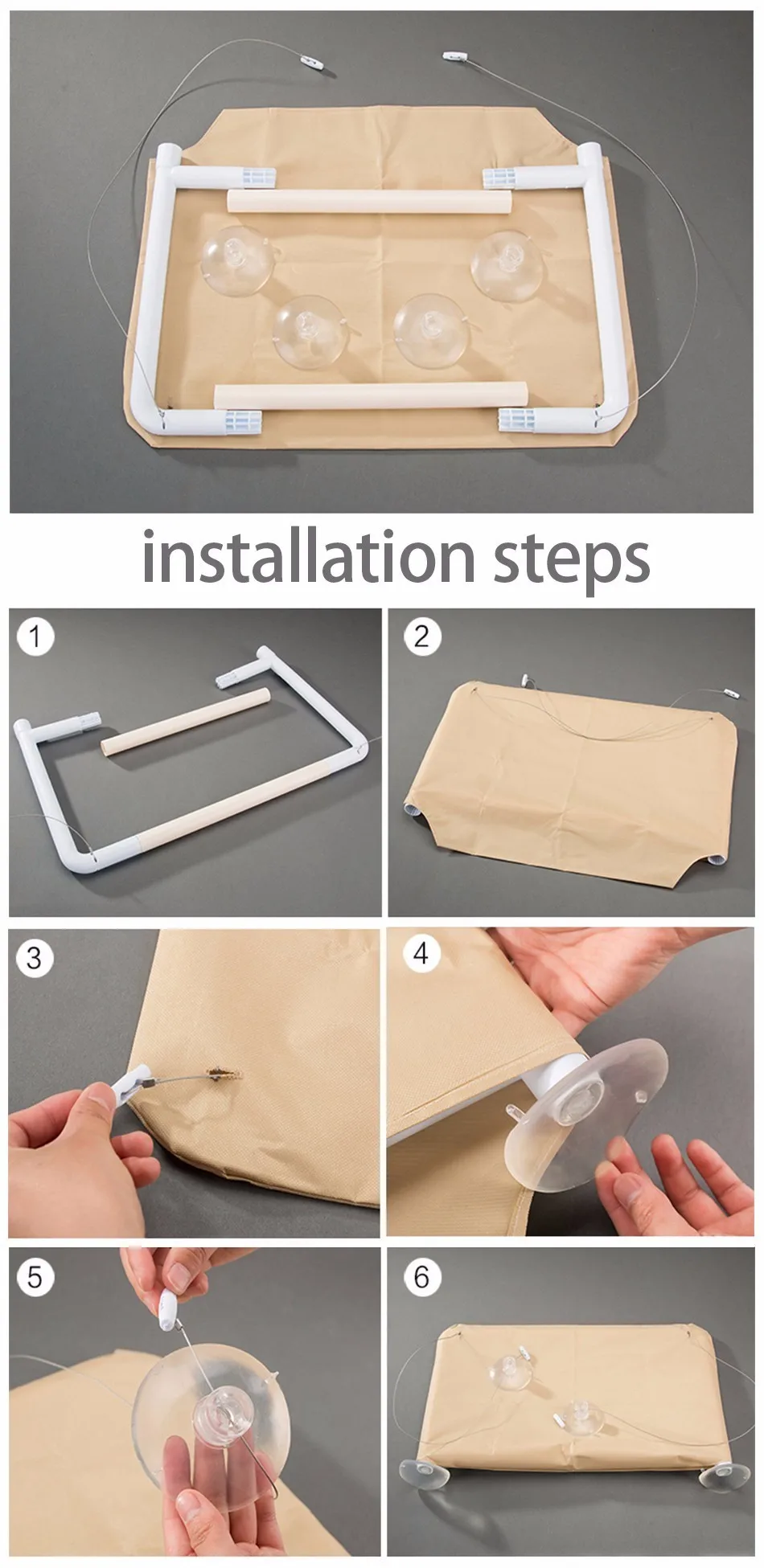 installation steps

1

2

3

4

5

6