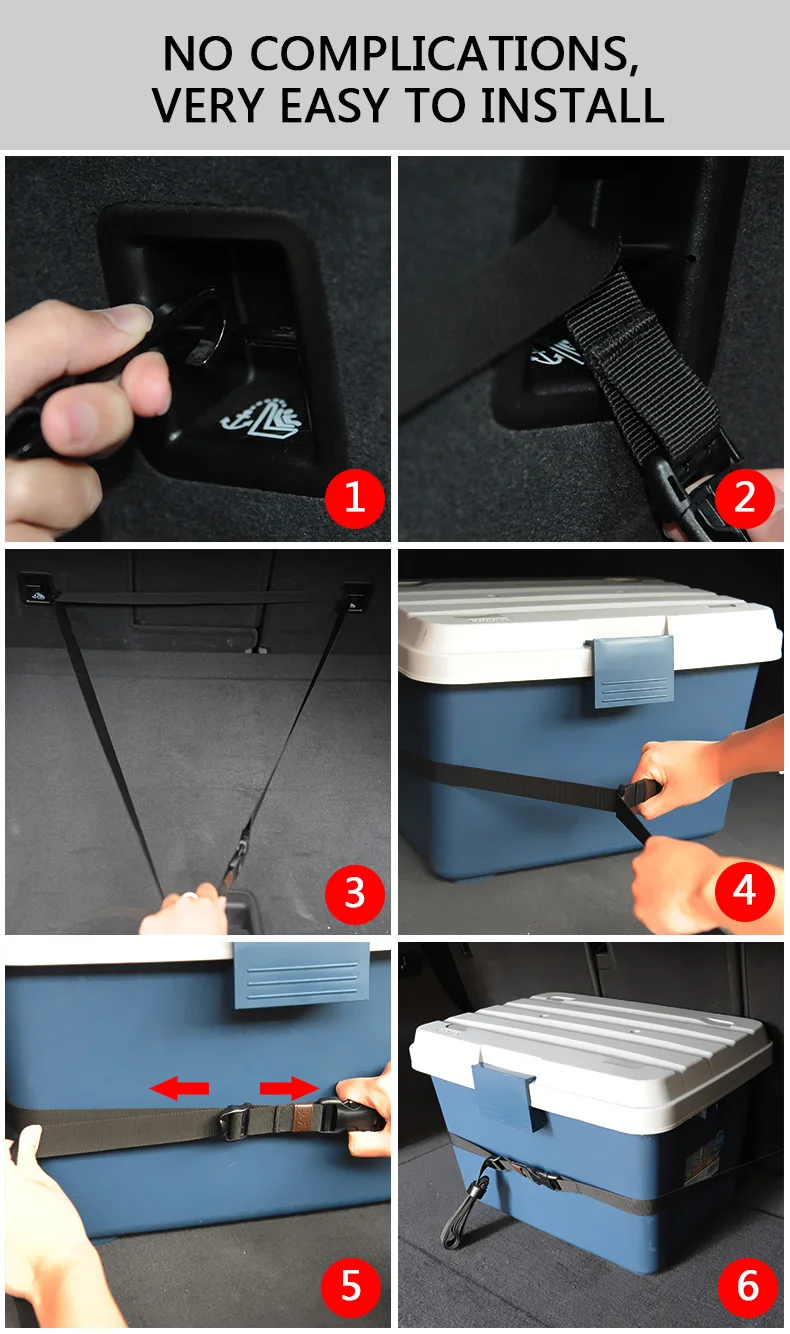 NO COMPLICATIONS,
VERY EASY TO INSTALL

1

2

3

4

5

6