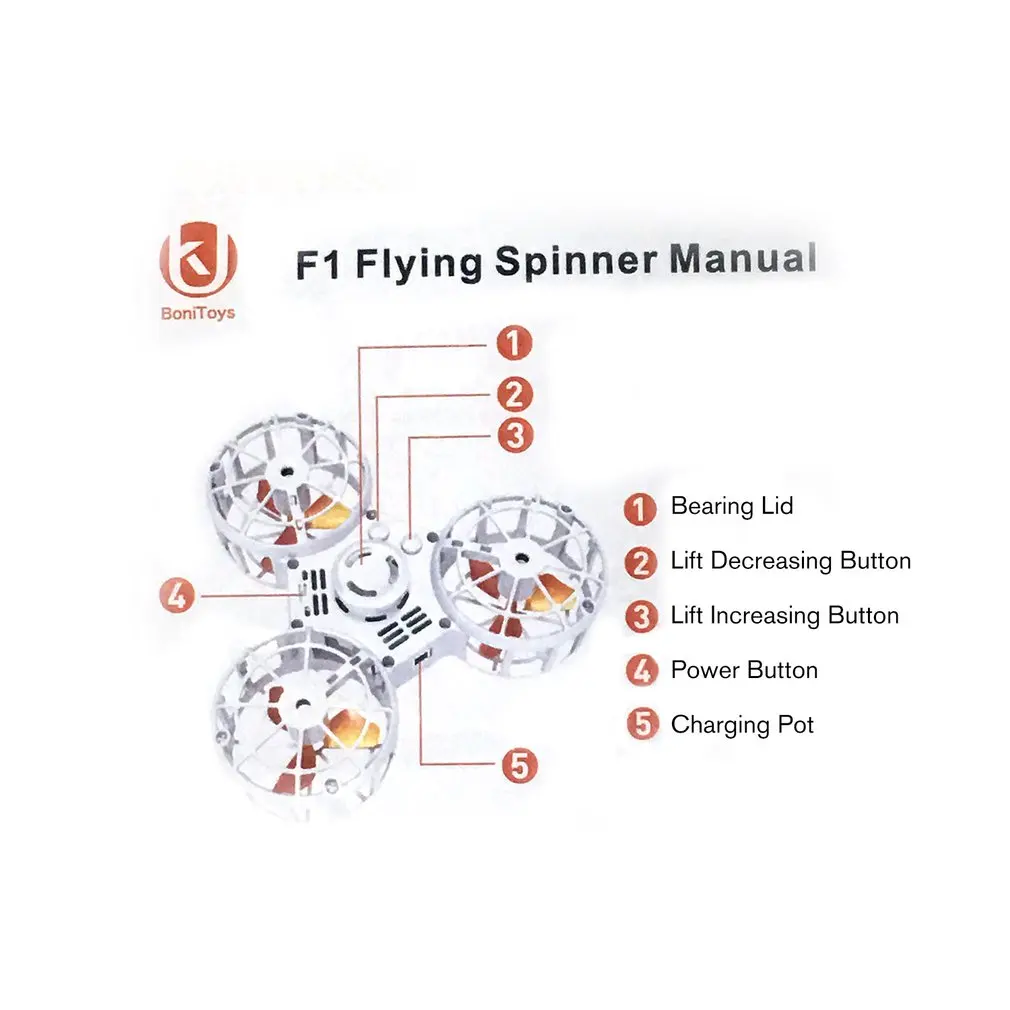 BoniToys

F1 Flying Spinner Manual

1
2
3
4
5

1 Bearing Lid
2 Lift Decreasing Button
3 Lift Increasing Button
4 Power Button
5 Charging Pot