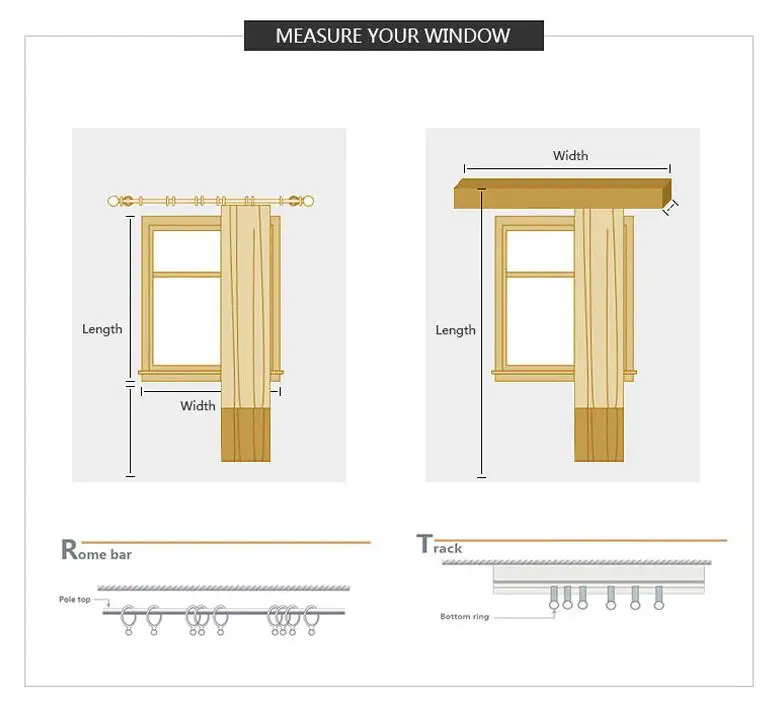 MEASURE YOUR WINDOW

Length

Width

Width

Length

Rome bar

Pole top

Track

Bottom ring