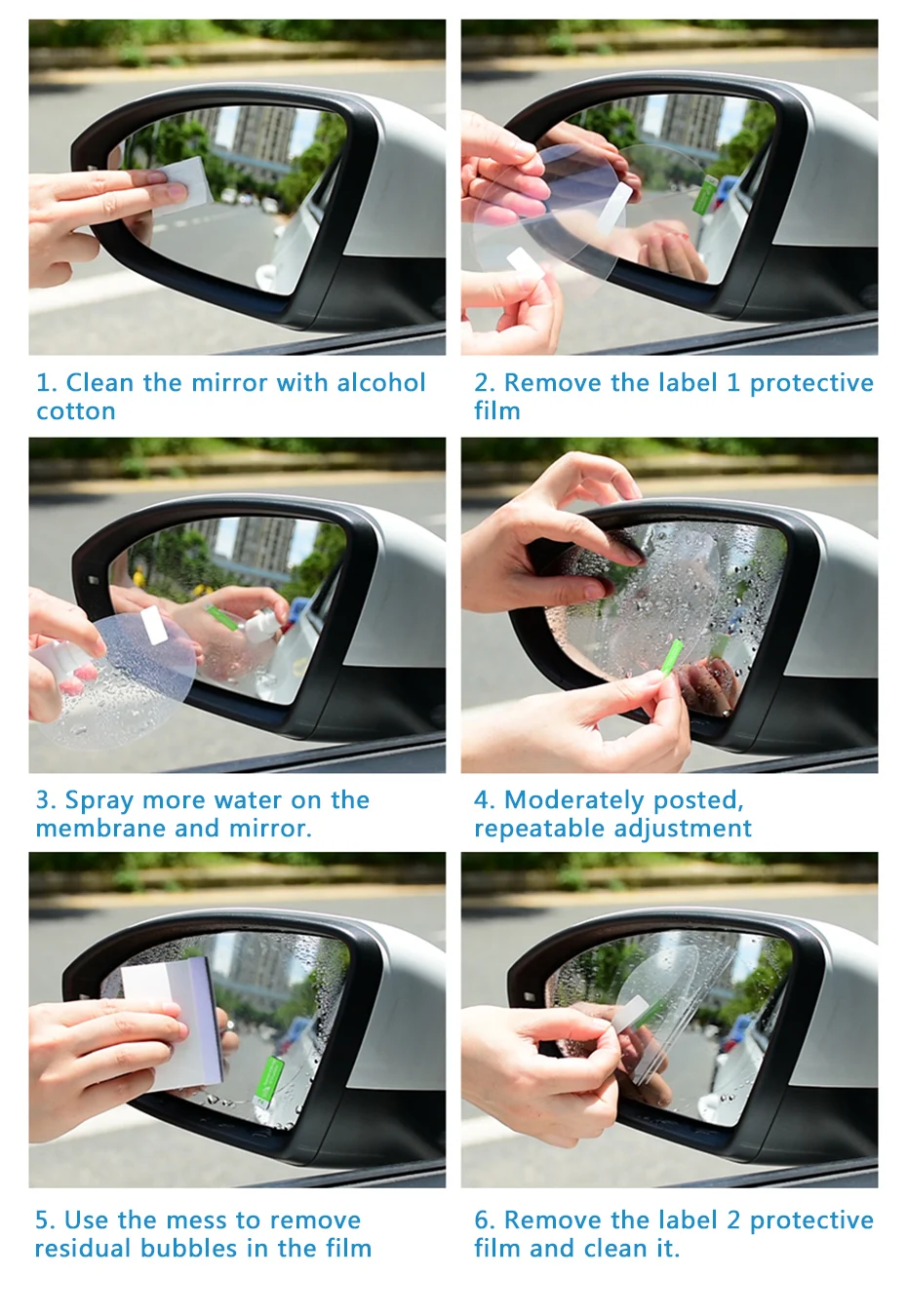 1. Clean the mirror with alcohol cotton

2. Remove the label 1 protective film

3. Spray more water on the membrane and mirror.

4. Moderately posted, repeatable adjustment

5. Use the mess to remove residual bubbles in the film

6. Remove the label 2 protective film and clean it.