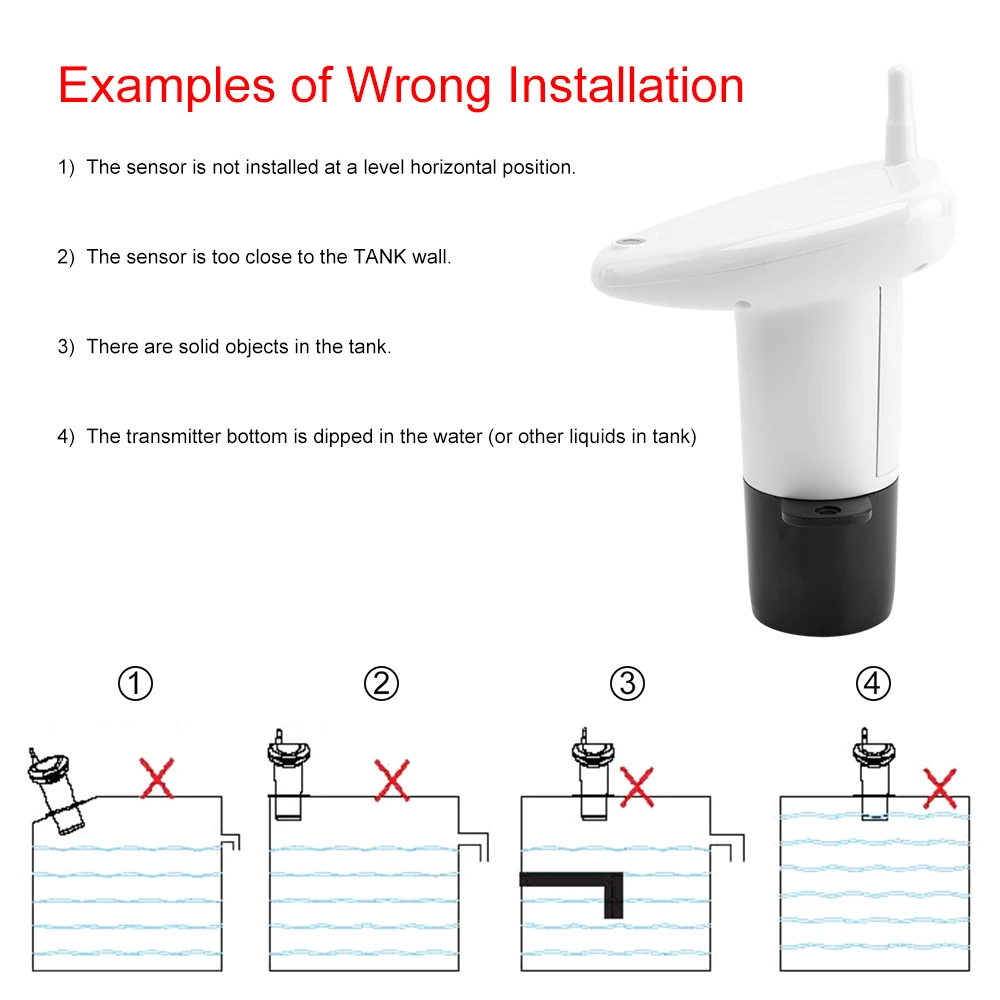 Examples of Wrong Installation

1) The sensor is not installed at a level horizontal position.

2) The sensor is too close to the TANK wall.

3) There are solid objects in the tank.

4) The transmitter bottom is dipped in the water (or other liquids in tank)

①

②

③

④