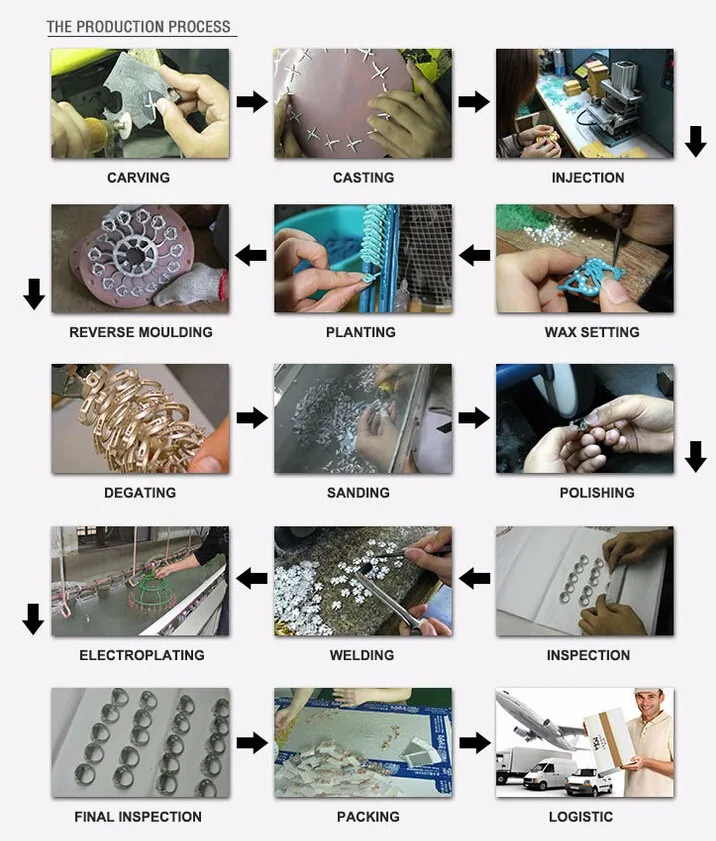 THE PRODUCTION PROCESS

CARVING

CASTING

INJECTION

REVERSE MOULDING

PLANTING

WAX SETTING

DEGATING

SANDING

POLISHING

ELECTROPLATING

WELDING

INSPECTION

FINAL INSPECTION

PACKING

LOGISTIC