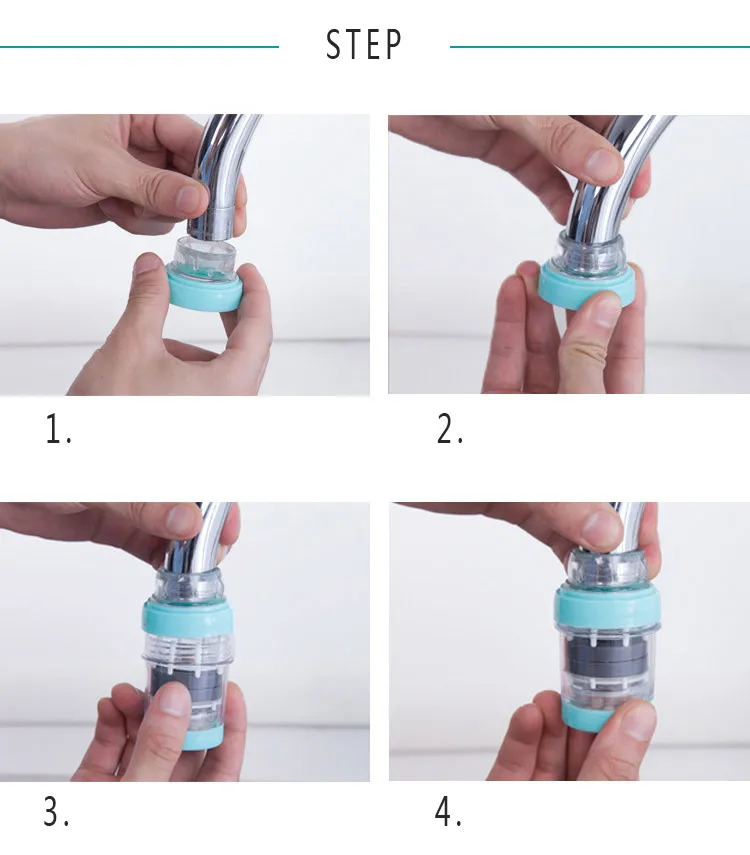 STEP

1.

2.

3.

4.