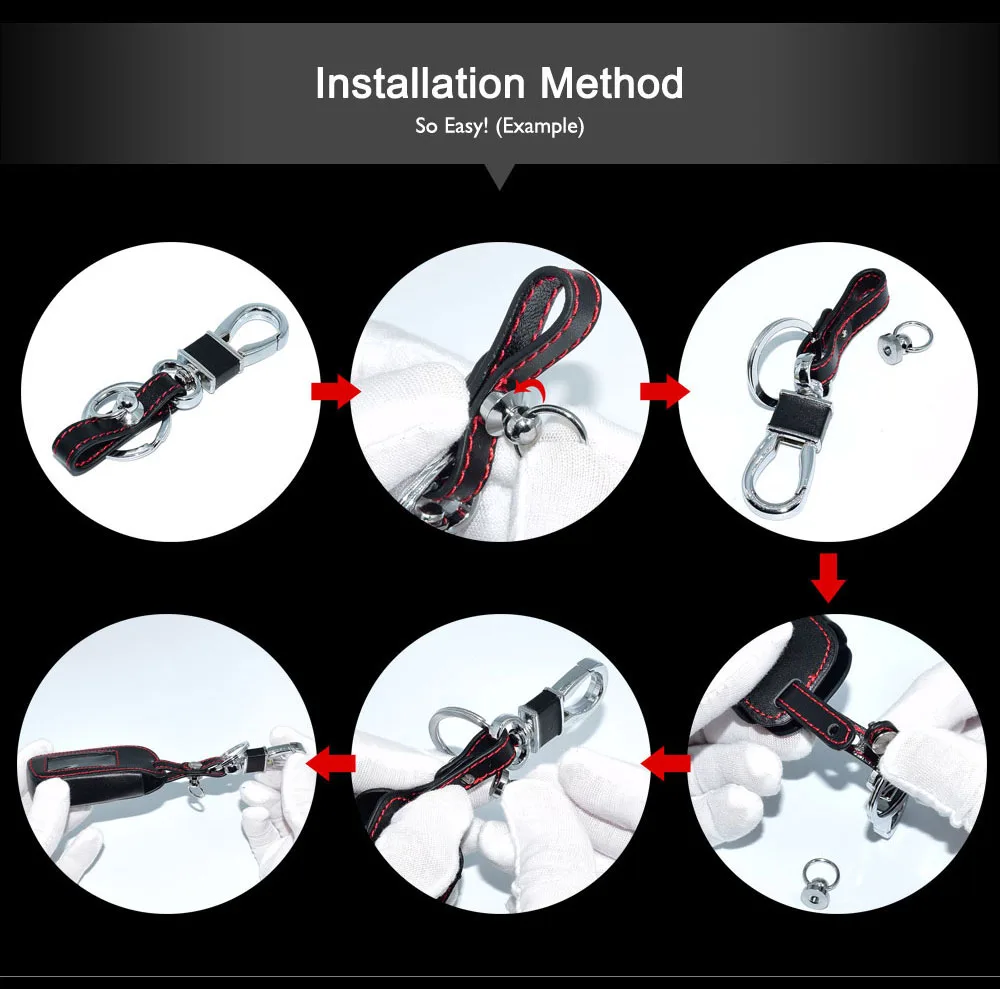 Installation Method
So Easy! (Example)