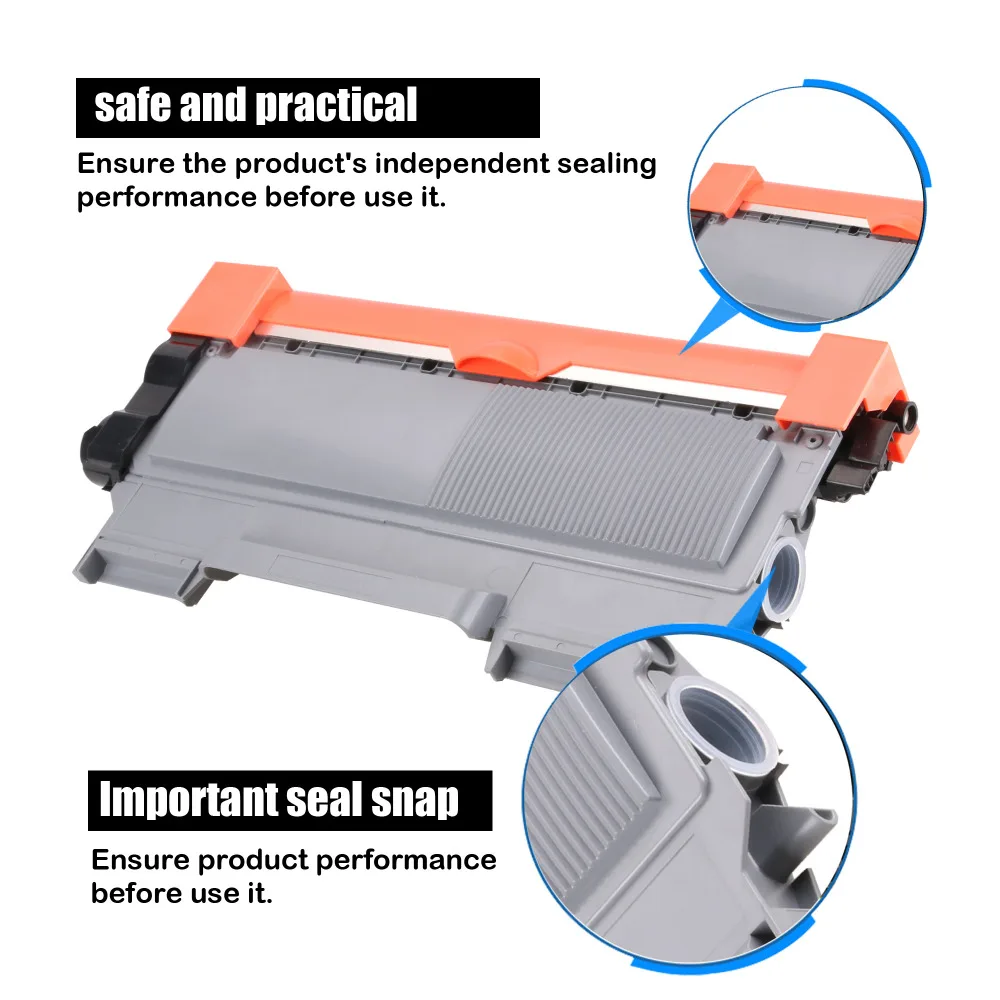 safe and practical

Ensure the product's independent sealing performance before use it.

Important seal snap

Ensure product performance before use it.