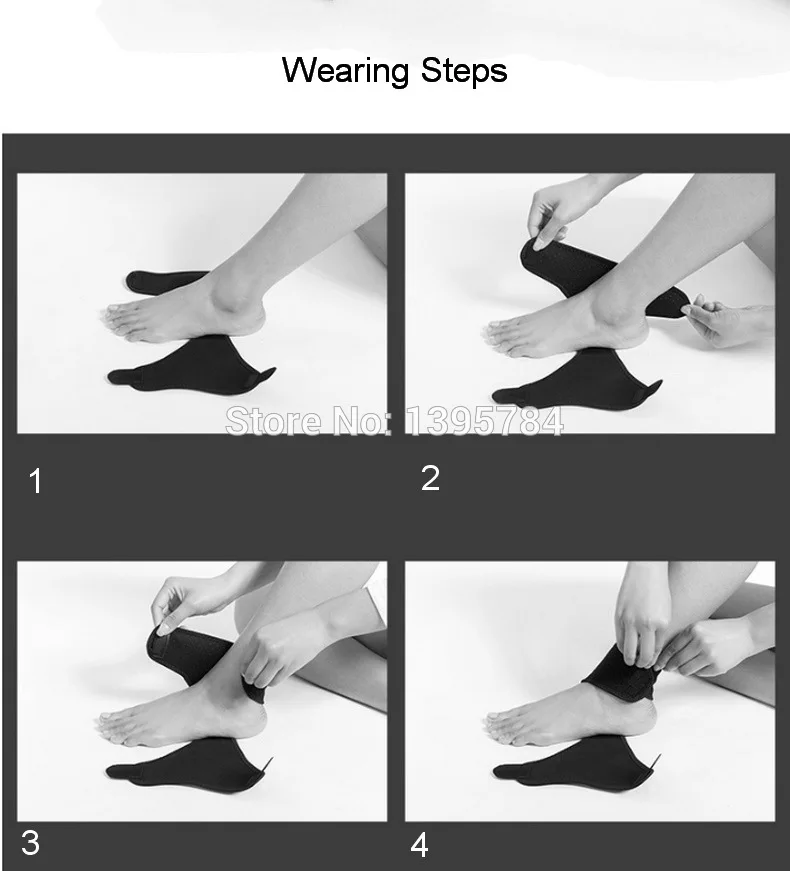 Wearing Steps

Store No: 1395784

1

2

3

4