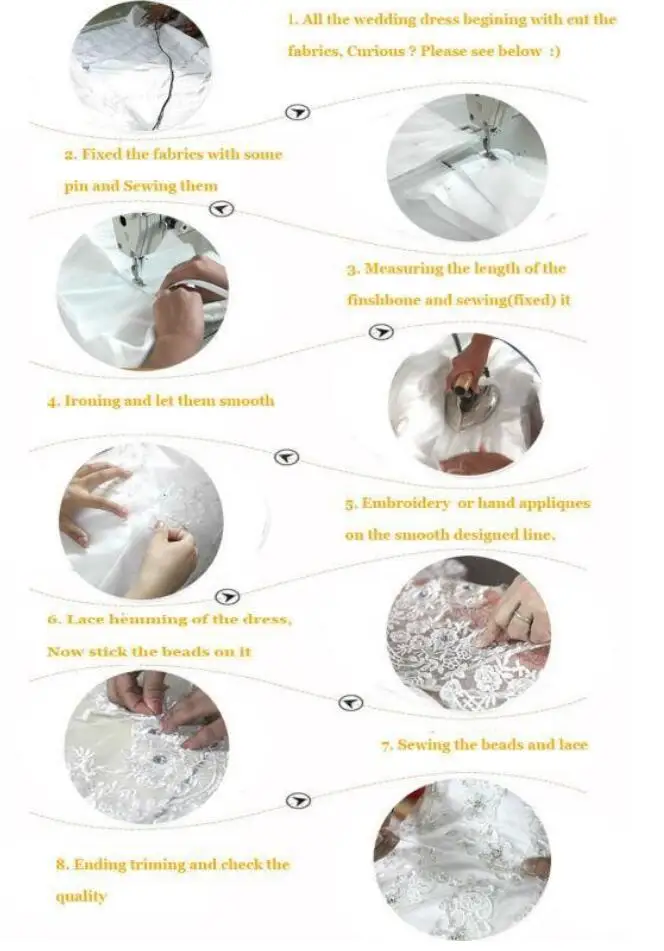 1. All the wedding dress begining with cut the fabrics, Curious ? Please see below :)

2. Fixed the fabrics with some pin and Sewing them

3. Measuring the length of the finshbone and sewing(fixed) it

4. Ironing and let them smooth

5. Embroidery or hand appliques on the smooth designed line.

6. Lace hemming of the dress, Now stick the beads on it

7. Sewing the beads and lace

8. Ending triming and check the quality