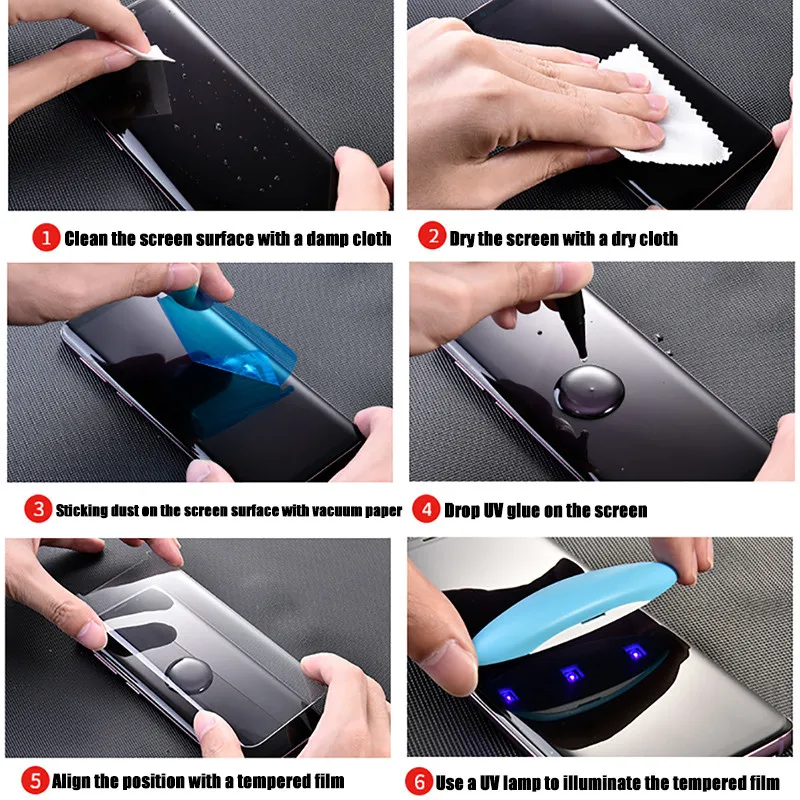 1 Clean the screen surface with a damp cloth

2 Dry the screen with a dry cloth

3 Sticking dust on the screen surface with vacuum paper

4 Drop UV glue on the screen

5 Align the position with a tempered film

6 Use a UV lamp to illuminate the tempered film