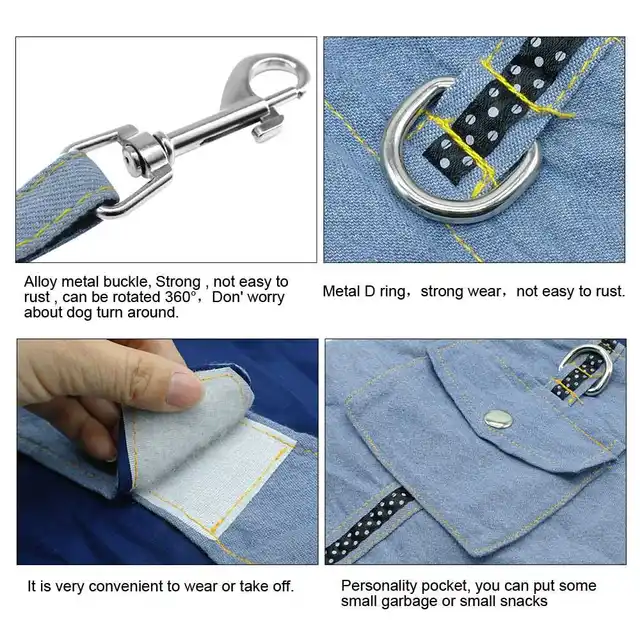 Alloy metal buckle, Strong , not easy to rust , can be rotated 360°, Don' worry about dog turn around.

Metal D ring, strong wear, not easy to rust.

It is very convenient to wear or take off.

Personality pocket, you can put some small garbage or small snacks