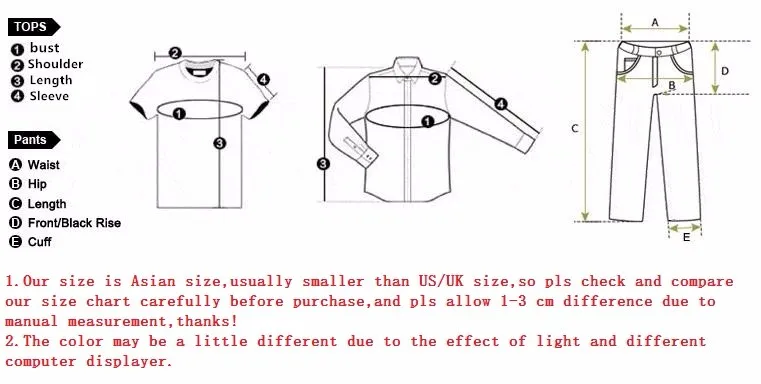 TOPS
1 bust
2 Shoulder
3 Length
4 Sleeve

Pants
A Waist
B Hip
C Length
D Front/Black Rise
E Cuff

2
4
1
3

2
4
1
3

A
D
B
C
E

1.Our size is Asian size,usually smaller than US/UK size,so pls check and compare our size chart carefully before purchase,and pls allow 1-3 cm difference due to manual measurement,thanks!
2.The color may be a little different due to the effect of light and different computer displayer.