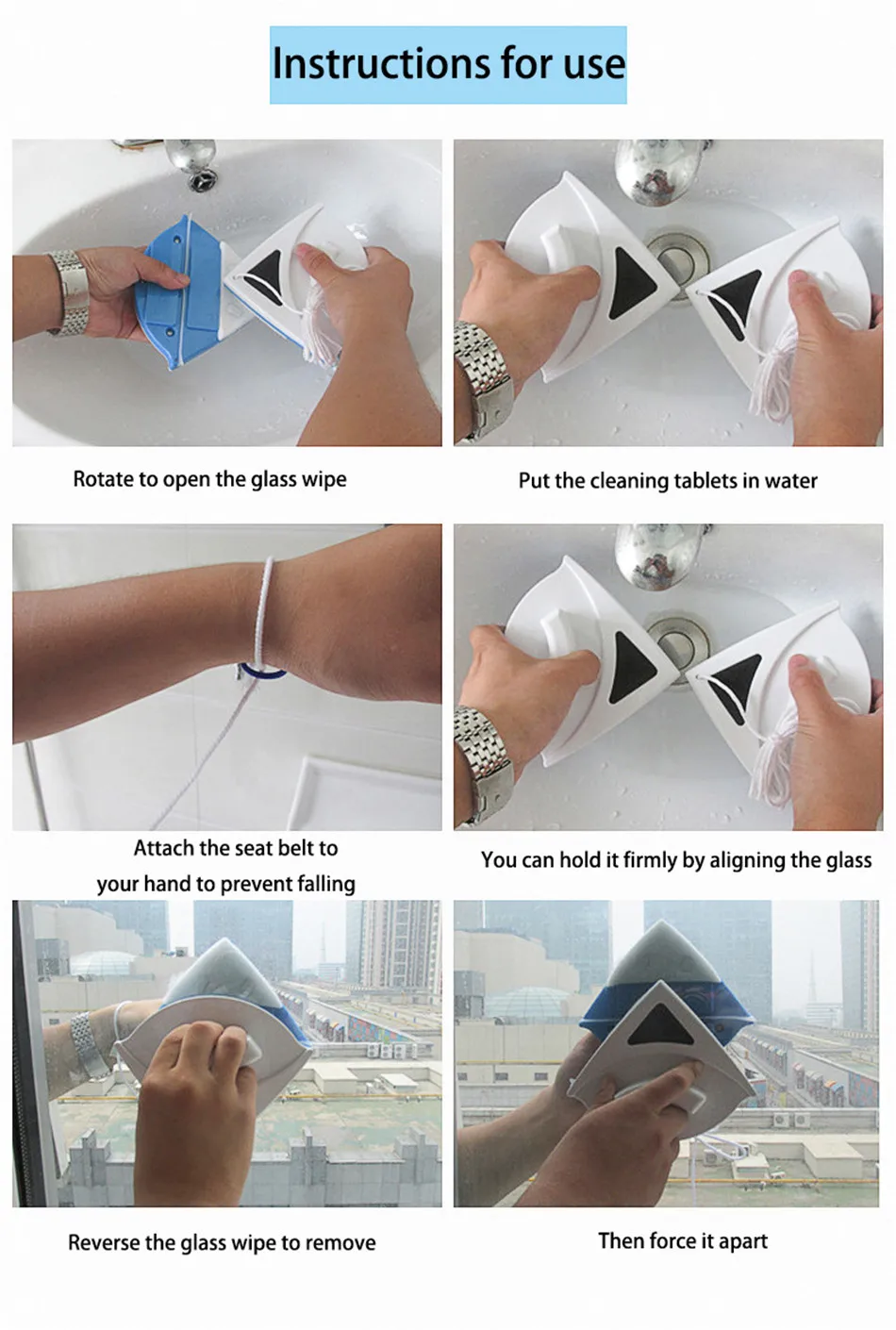 Instructions for use

Rotate to open the glass wipe

Put the cleaning tablets in water

Attach the seat belt to your hand to prevent falling

You can hold it firmly by aligning the glass

Reverse the glass wipe to remove

Then force it apart