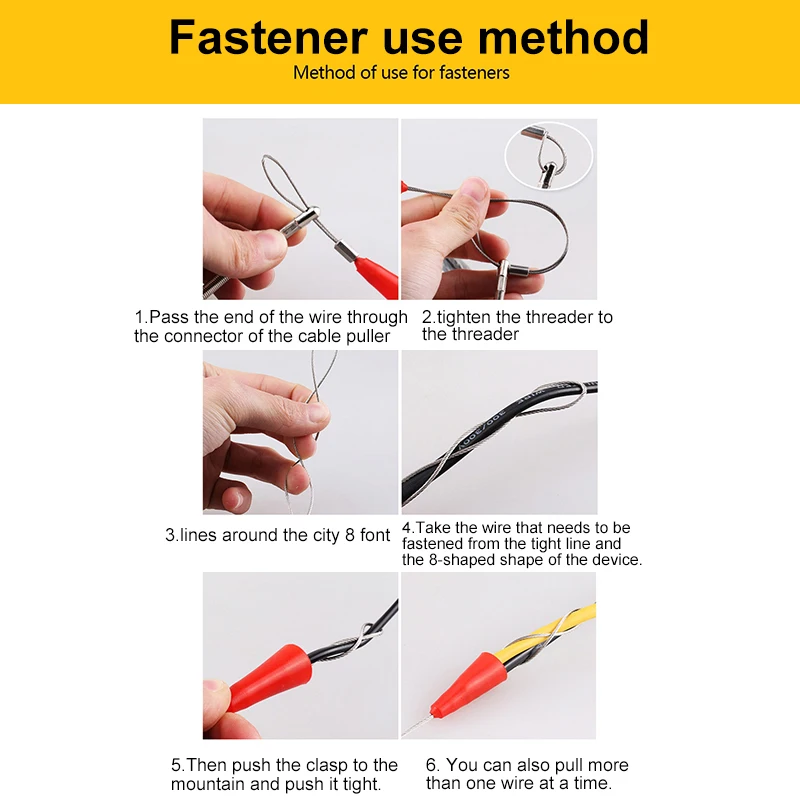 Fastener use method

Method of use for fasteners

1.Pass the end of the wire through the connector of the cable puller

2.tighten the threader to the threader

3.lines around the city 8 font

4.Take the wire that needs to be fastened from the tight line and the 8-shaped shape of the device.

5.Then push the clasp to the mountain and push it tight.

6. You can also pull more than one wire at a time.