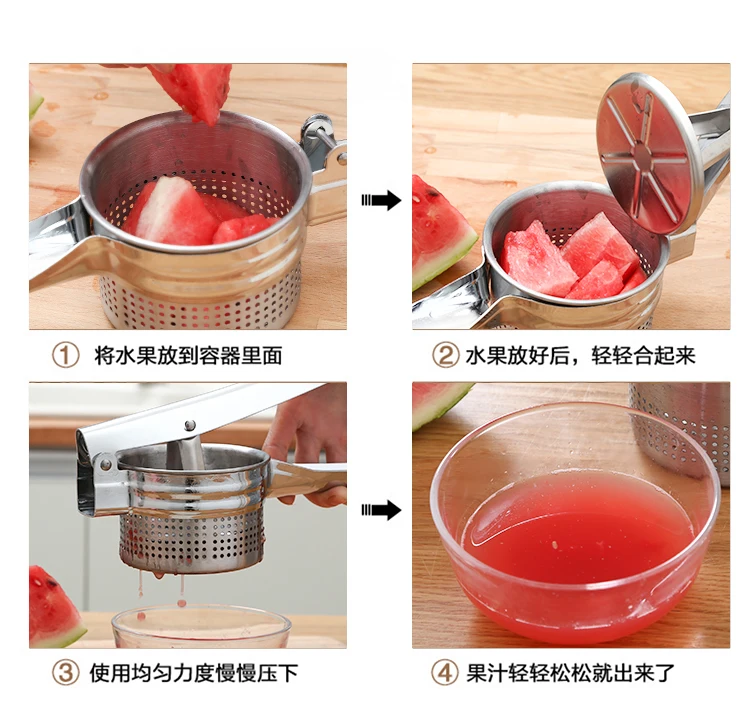 ① 将水果放到容器里面

② 水果放好后，轻轻合起来

③ 使用均匀力度慢慢压下

④ 果汁轻轻松松就出来了