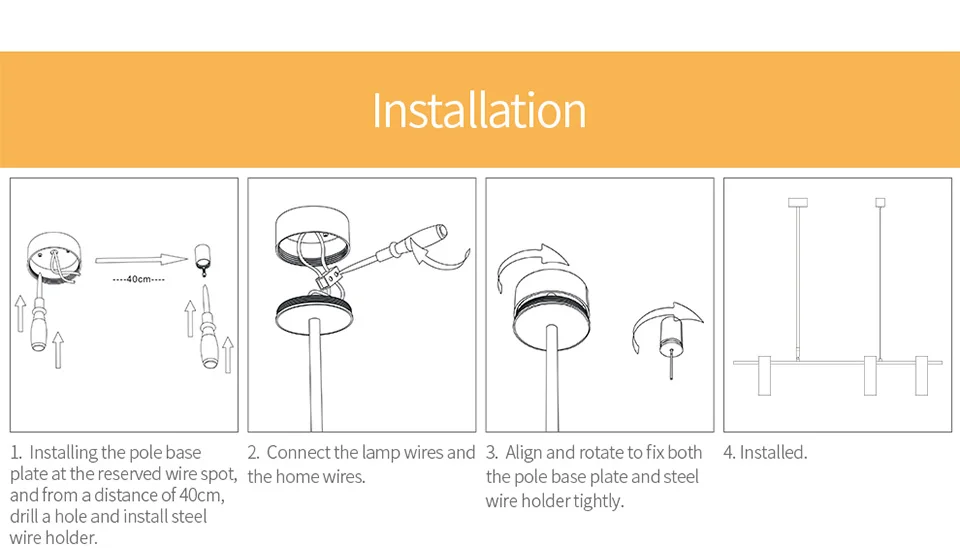 Installation

----40cm----

1. Installing the pole base plate at the reserved wire spot, and from a distance of 40cm, drill a hole and install steel wire holder.

2. Connect the lamp wires and the home wires.

3. Align and rotate to fix both the pole base plate and steel wire holder tightly.

4. Installed.