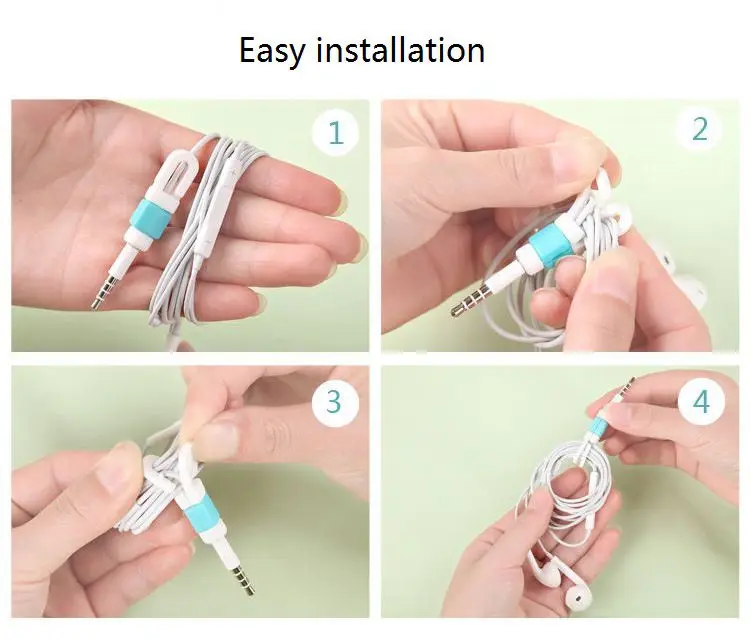 Easy installation

1

2

3

4