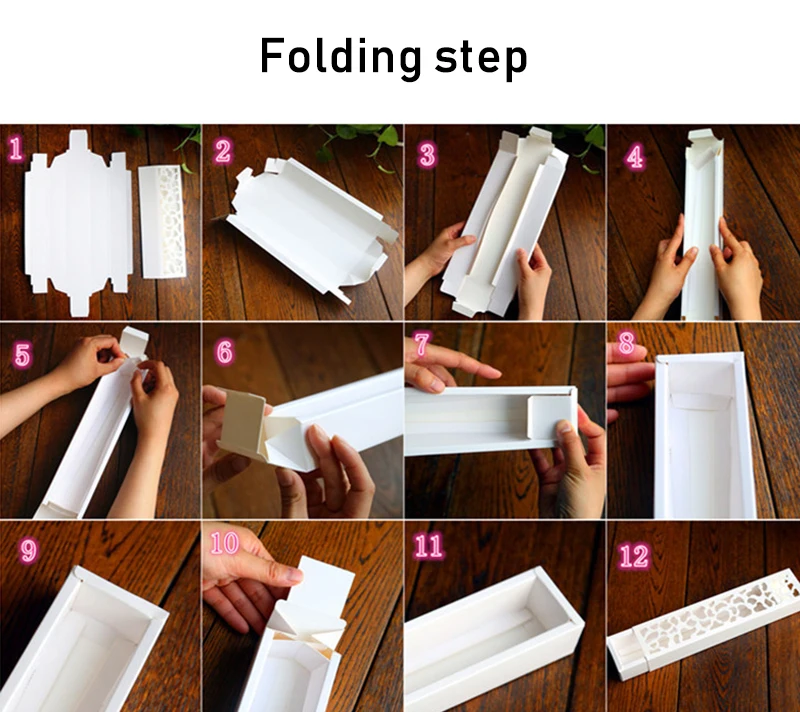 Folding step

1

2

3

4

5

6

7

8

9

10

11

12