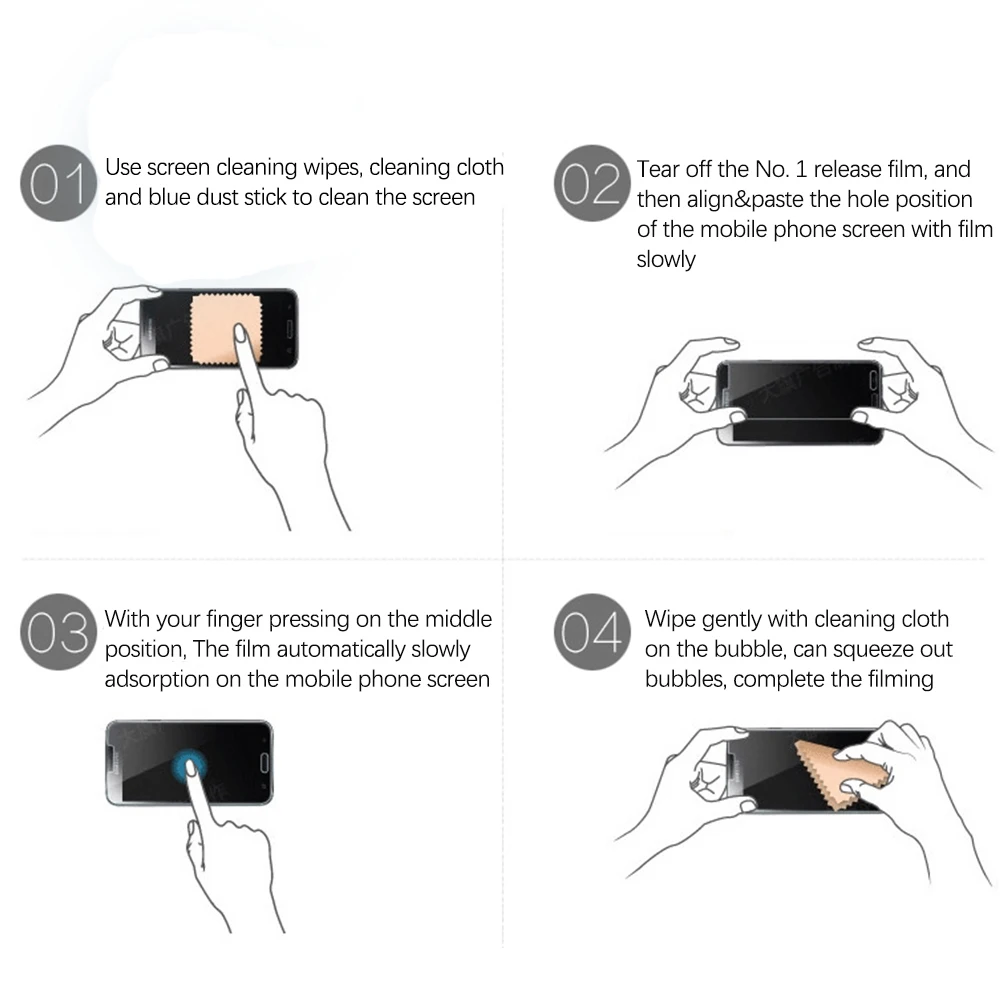 01 Use screen cleaning wipes, cleaning cloth and blue dust stick to clean the screen

02 Tear off the No. 1 release film, and then align&paste the hole position of the mobile phone screen with film slowly

03 With your finger pressing on the middle position, The film automatically slowly adsorption on the mobile phone screen

04 Wipe gently with cleaning cloth on the bubble, can squeeze out bubbles, complete the filming