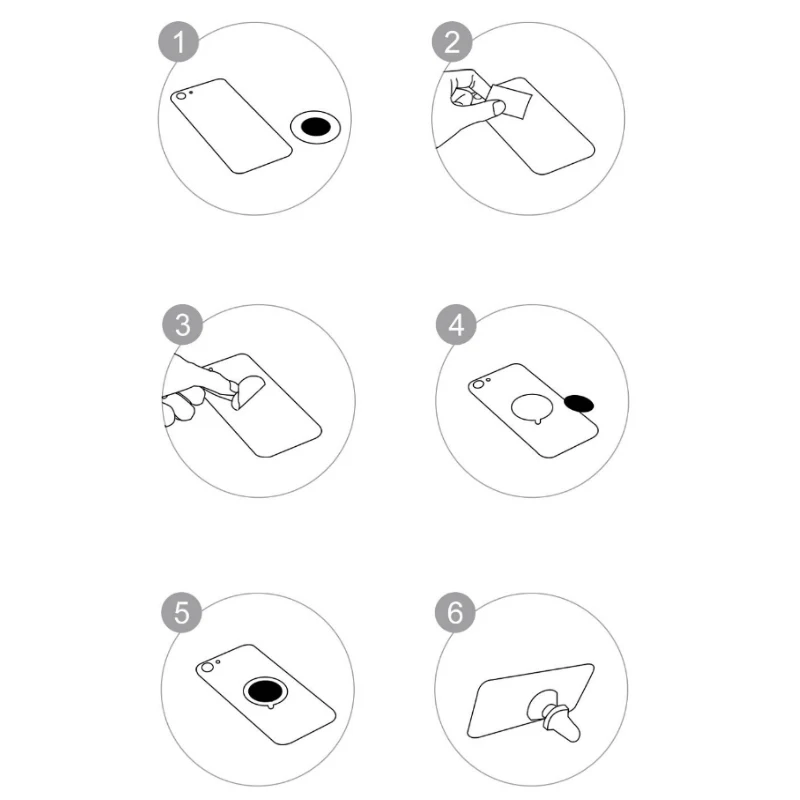 1
2
3
4
5
6