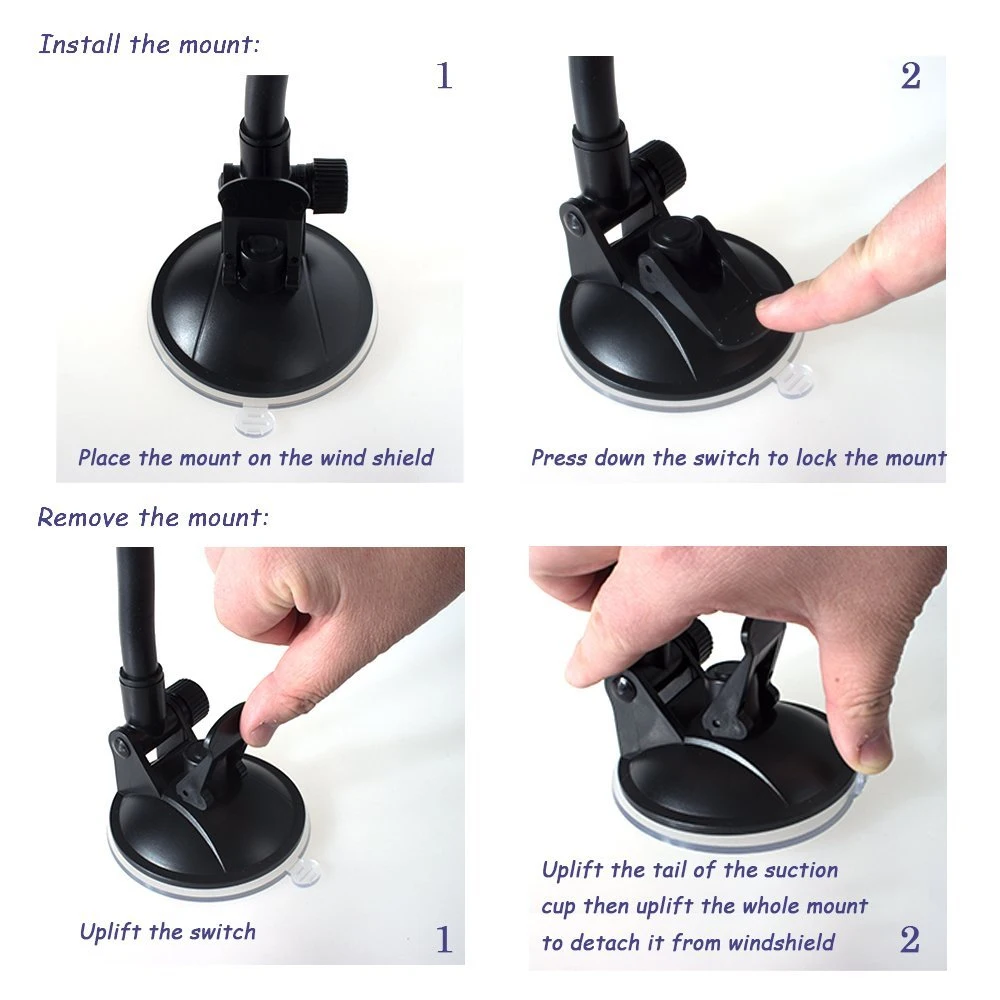 Install the mount:

1

Place the mount on the wind shield

2

Press down the switch to lock the mount

Remove the mount:

Uplift the switch

1

Uplift the tail of the suction cup then uplift the whole mount to detach it from windshield

2