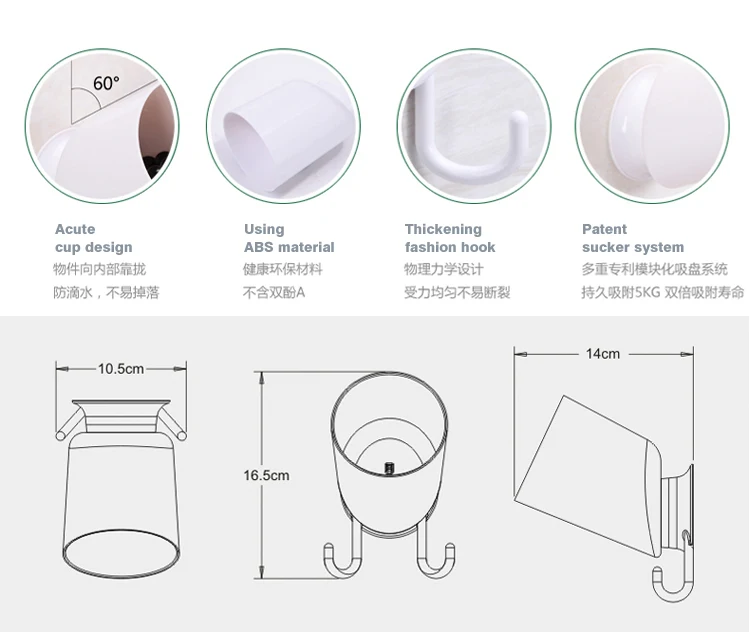 60°

Acute
cup design
物件向内部靠拢
防滴水，不易掉落

Using
ABS material
健康环保材料
不含双酚A

Thickening
fashion hook
物理力学设计
受力均匀不易断裂

Patent
sucker system
多重专利模块化吸盘系统
持久吸附5KG 双倍吸附寿命

10.5cm

16.5cm

14cm