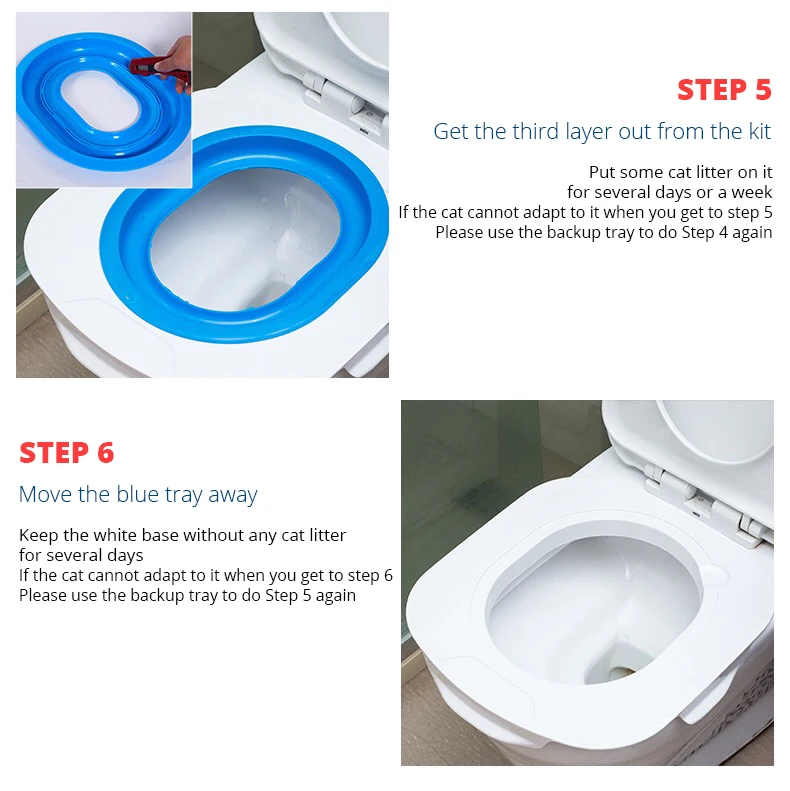 STEP 5

Get the third layer out from the kit

Put some cat litter on it
for several days or a week
If the cat cannot adapt to it when you get to step 5
Please use the backup tray to do Step 4 again

STEP 6

Move the blue tray away

Keep the white base without any cat litter
for several days
If the cat cannot adapt to it when you get to step 6
Please use the backup tray to do Step 5 again