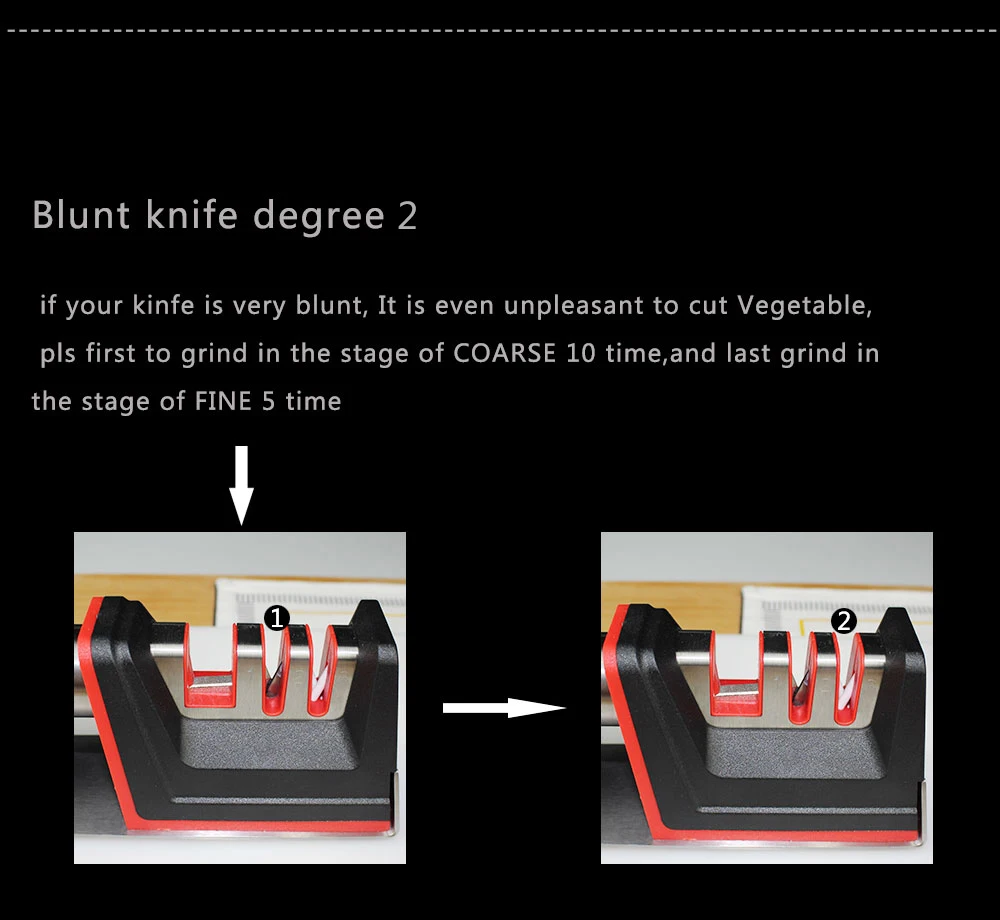 Blunt knife degree 2

if your kinfe is very blunt, It is even unpleasant to cut Vegetable, pls first to grind in the stage of COARSE 10 time,and last grind in the stage of FINE 5 time

1

2