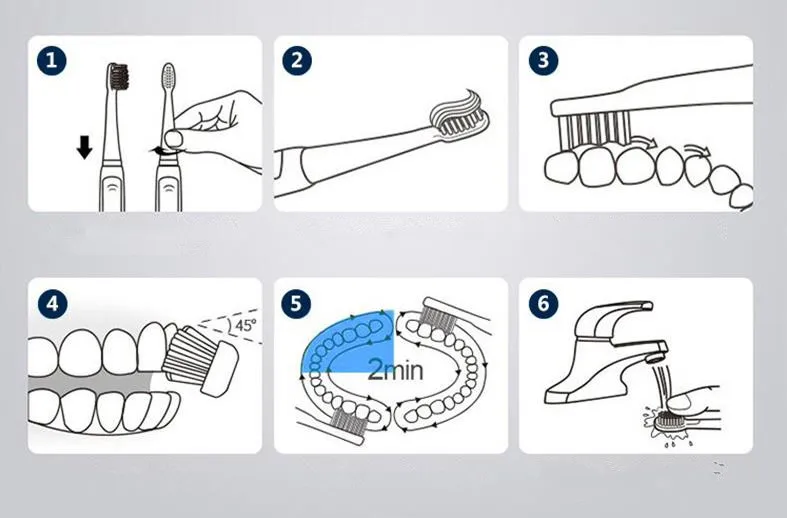 1

2

3

4

45°

5

2min

6