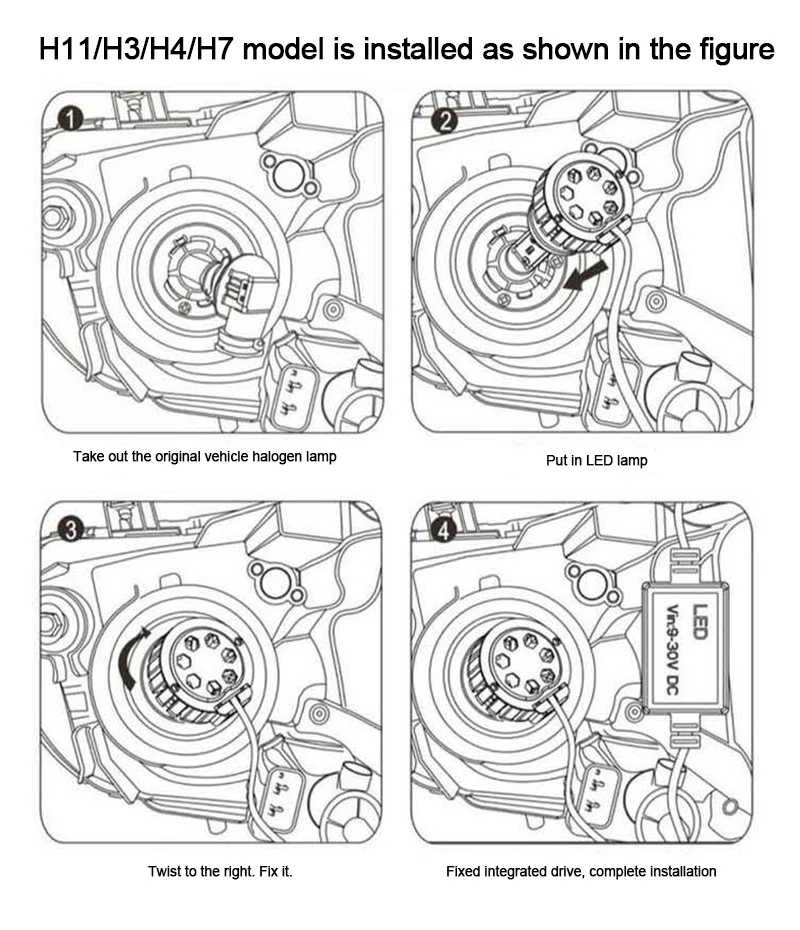 H11/H3/H4/H7 model is installed as shown in the figure

1

Take out the original vehicle halogen lamp

2

Put in LED lamp

3

Twist to the right. Fix it.

4

LED
Vin:9-30V DC

Fixed integrated drive, complete installation