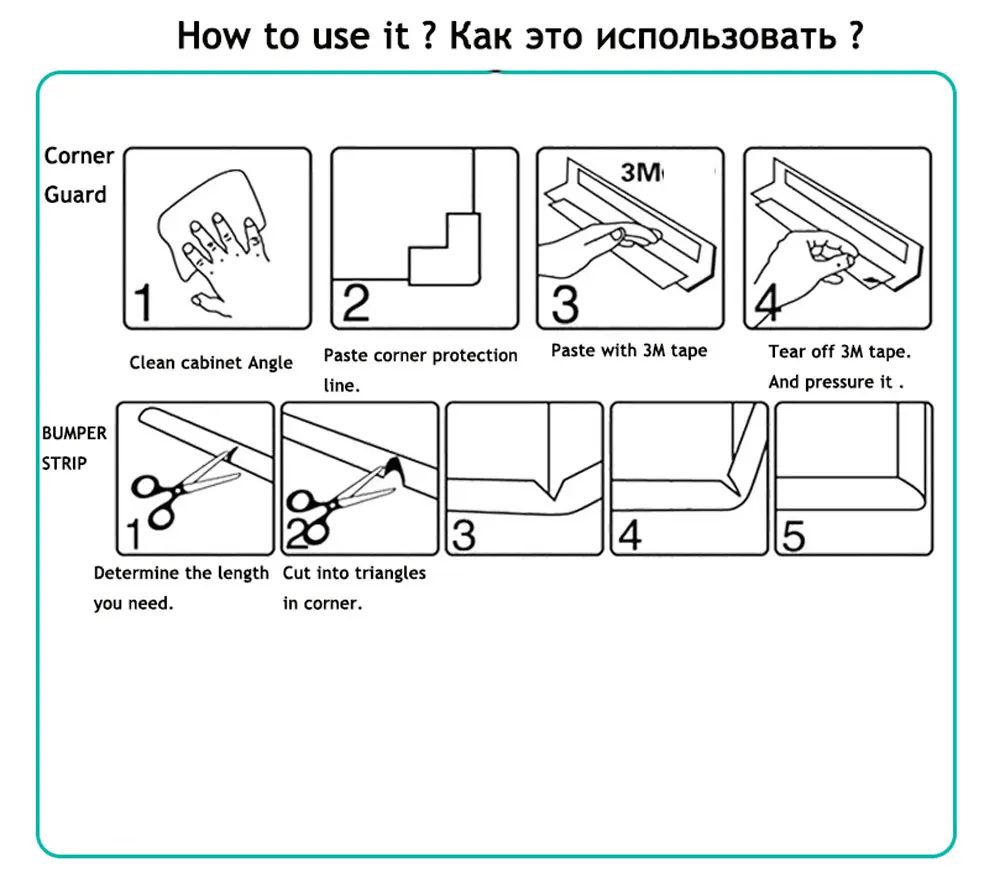 How to use it ? Как это использовать ?

Corner Guard

1

2

3M

3

4

Clean cabinet Angle

Paste corner protection line.

Paste with 3M tape

Tear off 3M tape. And pressure it .

BUMPER STRIP

1

2

3

4

5

Determine the length you need.

Cut into triangles in corner.