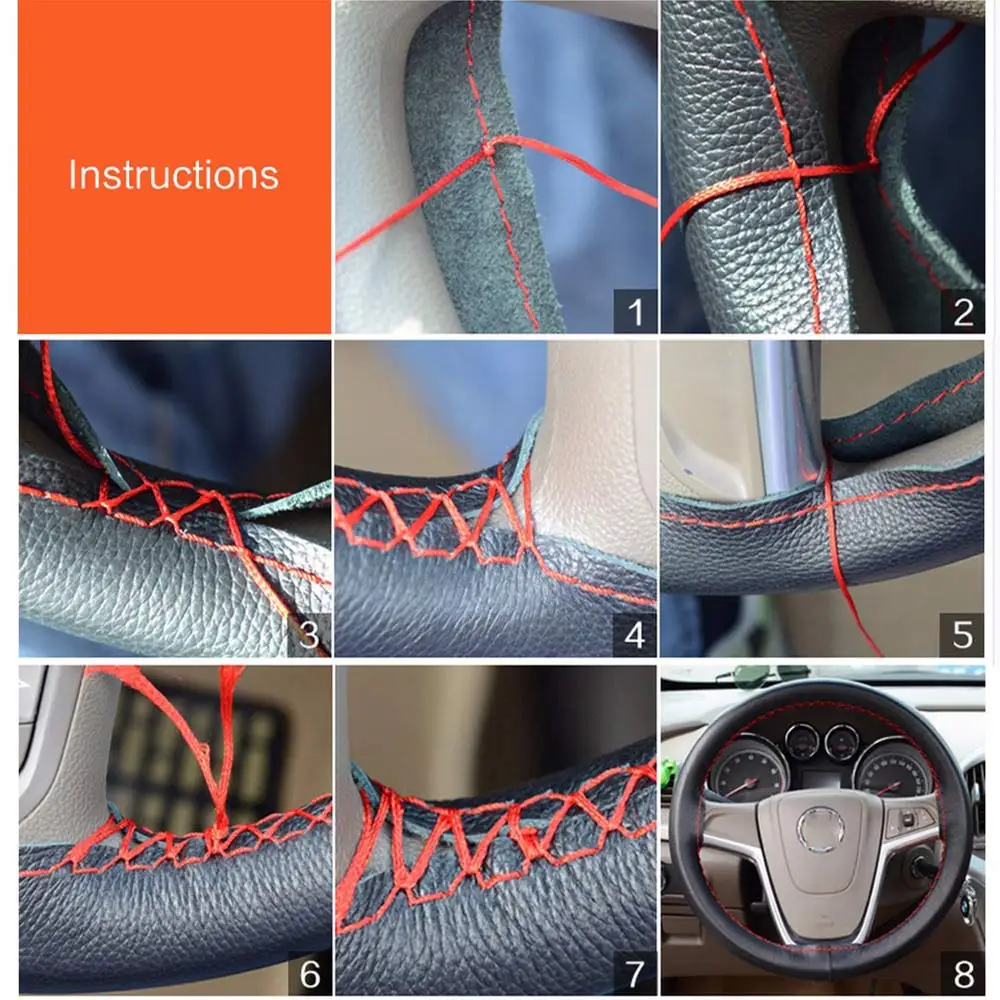 Instructions

1

2

3

4

5

6

7

8