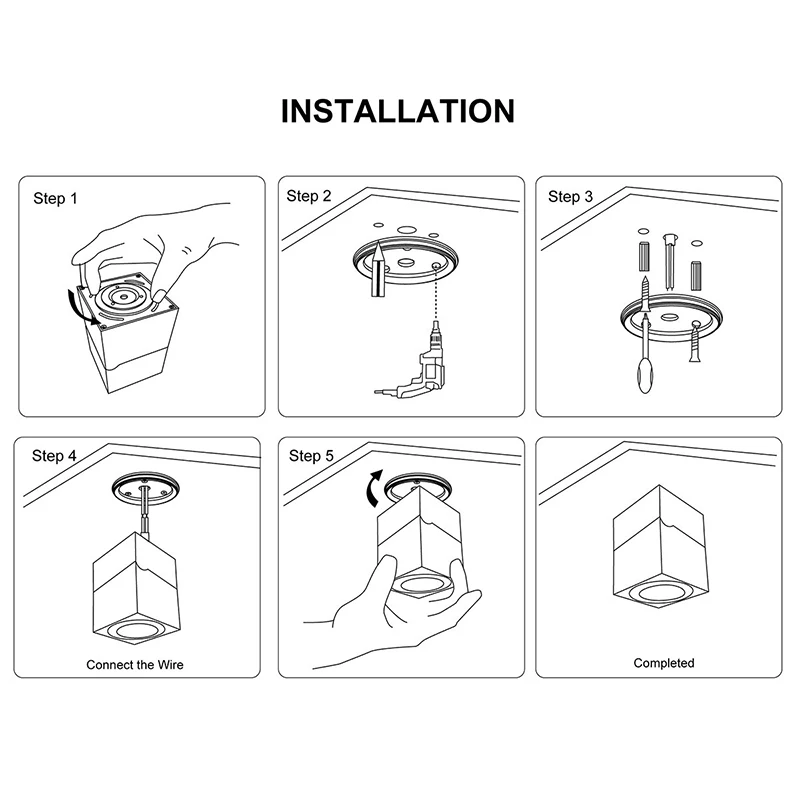 INSTALLATION

Step 1

Step 2

Step 3

Step 4

Connect the Wire

Step 5

Completed