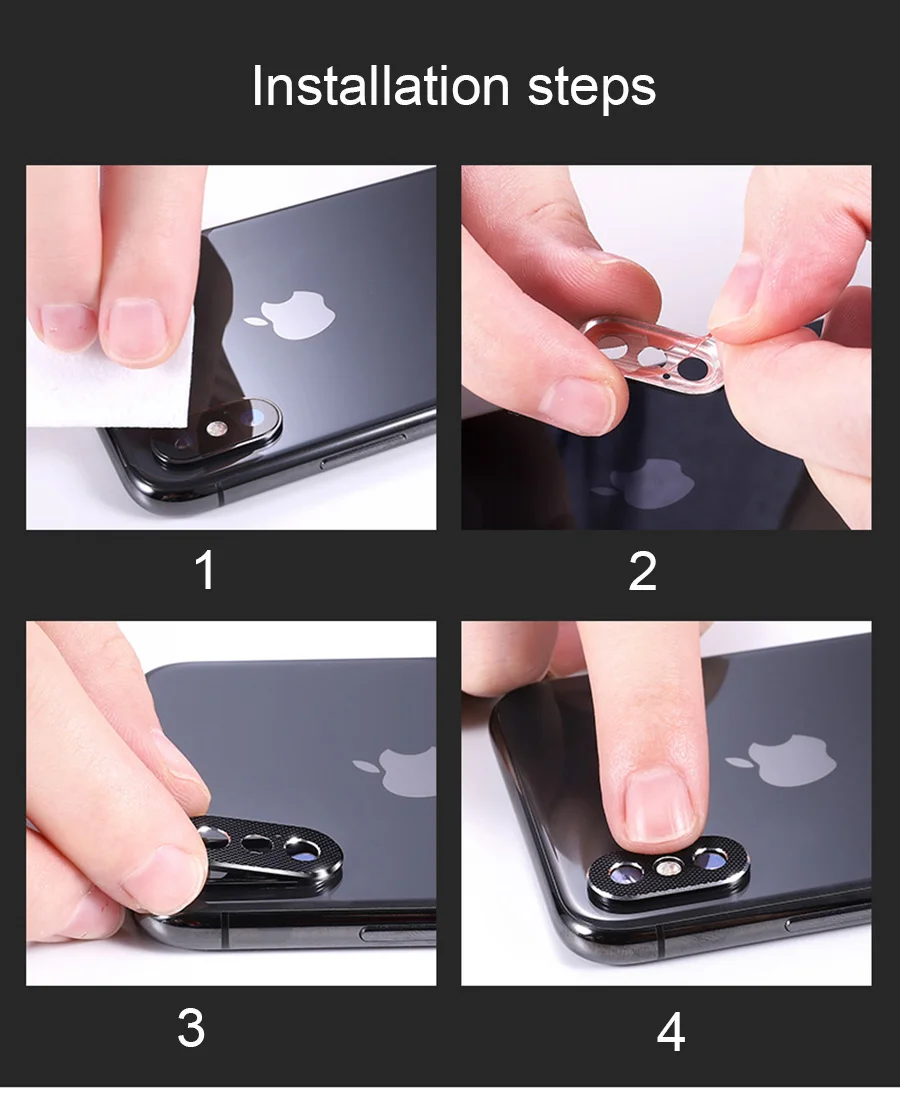 Installation steps

1

2

3

4