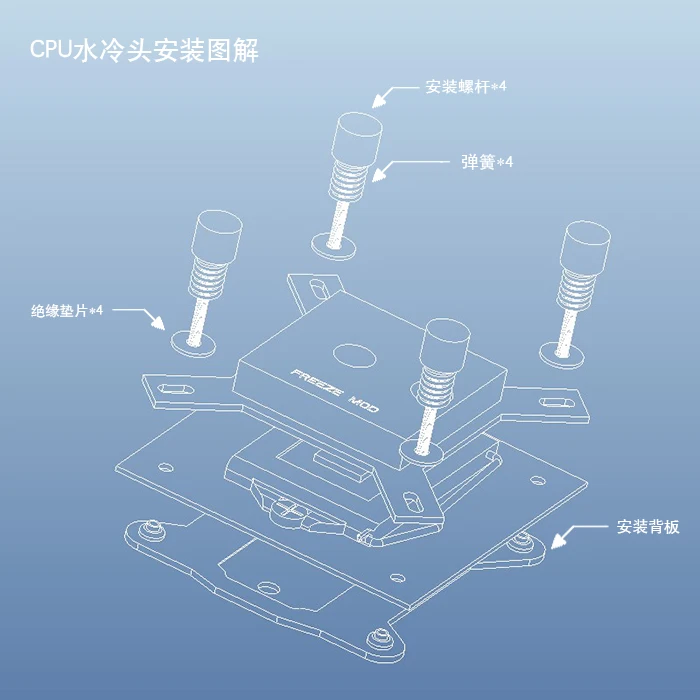 CPU水冷头安装图解

安装螺杆*4

弹簧*4

绝缘垫片*4

FREEZE MOD

安装背板