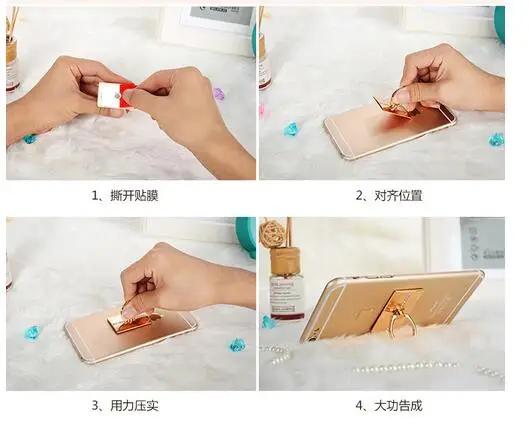 1、撕开贴膜

2、对齐位置

3、用力压实

4、大功告成