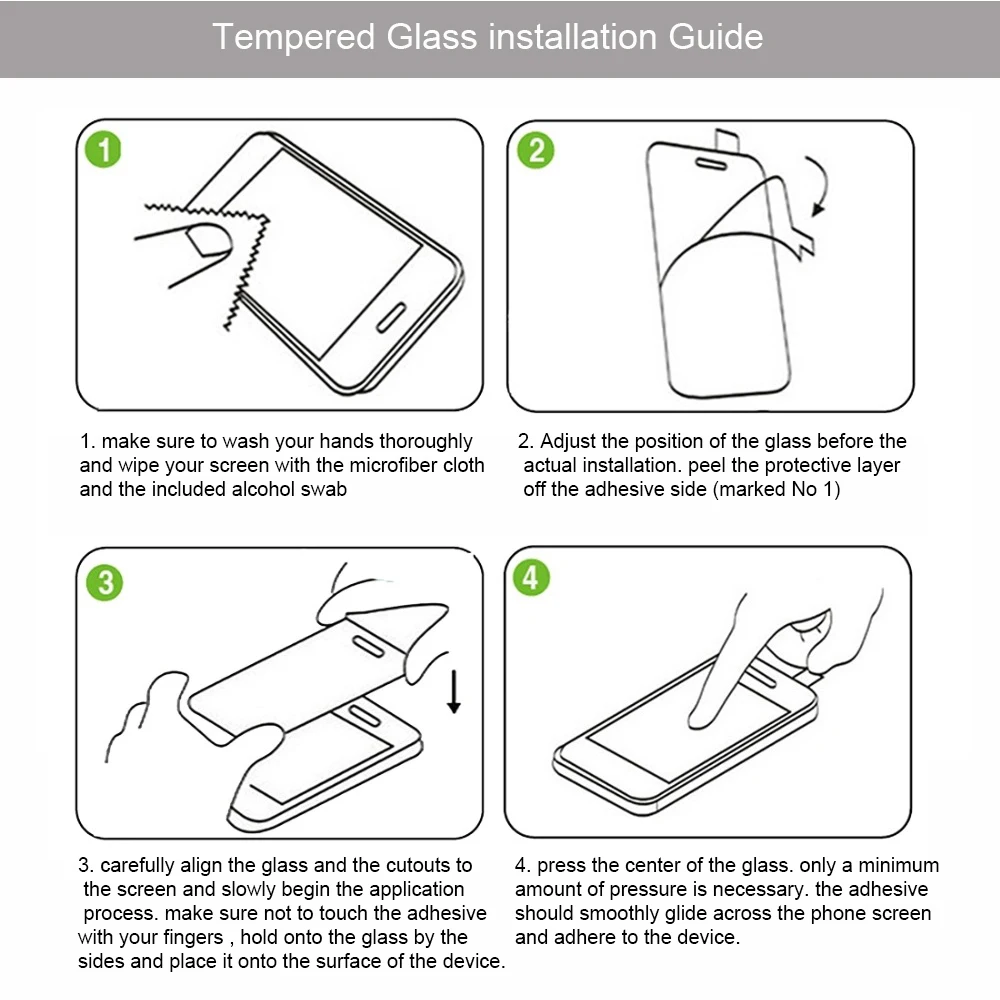 Tempered Glass installation Guide

1

2

1. make sure to wash your hands thoroughly and wipe your screen with the microfiber cloth and the included alcohol swab

2. Adjust the position of the glass before the actual installation. peel the protective layer off the adhesive side (marked No 1)

3

4

3. carefully align the glass and the cutouts to the screen and slowly begin the application process. make sure not to touch the adhesive with your fingers , hold onto the glass by the sides and place it onto the surface of the device.

4. press the center of the glass. only a minimum amount of pressure is necessary. the adhesive should smoothly glide across the phone screen and adhere to the device.