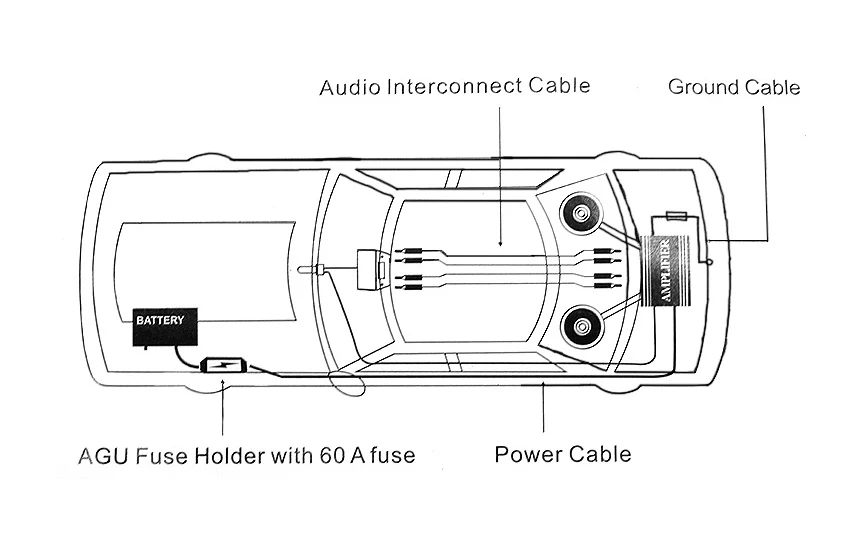 Audio Interconnect Cable

Ground Cable

BATTERY

AMPLIFIER

AGU Fuse Holder with 60 A fuse

Power Cable