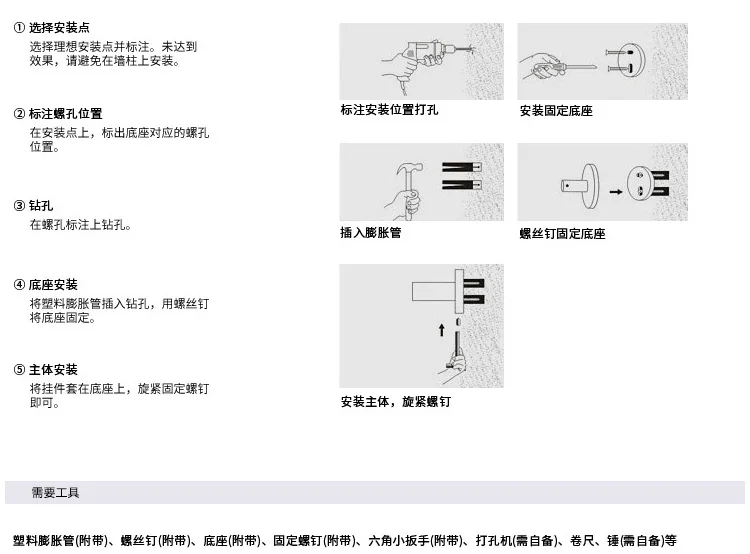 ① 选择安装点
选择理想安装点并标注。未达到效果，请避免在墙柱上安装。

② 标注螺孔位置
在安装点上，标出底座对应的螺孔位置。

③ 钻孔
在螺孔标注上钻孔。

④ 底座安装
将塑料膨胀管插入钻孔，用螺丝钉将底座固定。

⑤ 主体安装
将挂件套在底座上，旋紧固定螺钉即可。

标注安装位置打孔

安装固定底座

插入膨胀管

螺丝钉固定底座

安装主体，旋紧螺钉

需要工具

塑料膨胀管(附带)、螺丝钉(附带)、底座(附带)、固定螺钉(附带)、六角小扳手(附带)、打孔机(需自备)、卷尺、锤(需自备)等