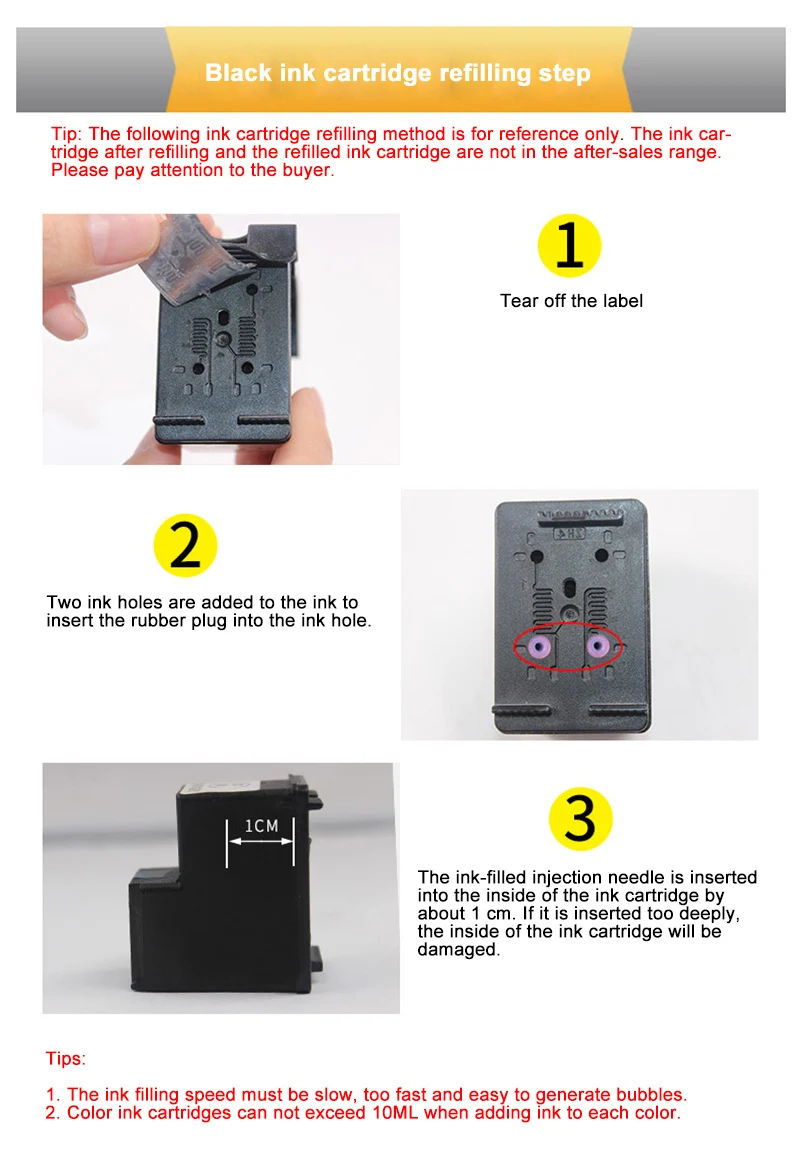 Black ink cartridge refilling step

Tip: The following ink cartridge refilling method is for reference only. The ink cartridge after refilling and the refilled ink cartridge are not in the after-sales range. Please pay attention to the buyer.

1

Tear off the label

2

Two ink holes are added to the ink to insert the rubber plug into the ink hole.

1CM

3

The ink-filled injection needle is inserted into the inside of the ink cartridge by about 1 cm. If it is inserted too deeply, the inside of the ink cartridge will be damaged.

Tips:

1. The ink filling speed must be slow, too fast and easy to generate bubbles.
2. Color ink cartridges can not exceed 10ML when adding ink to each color.