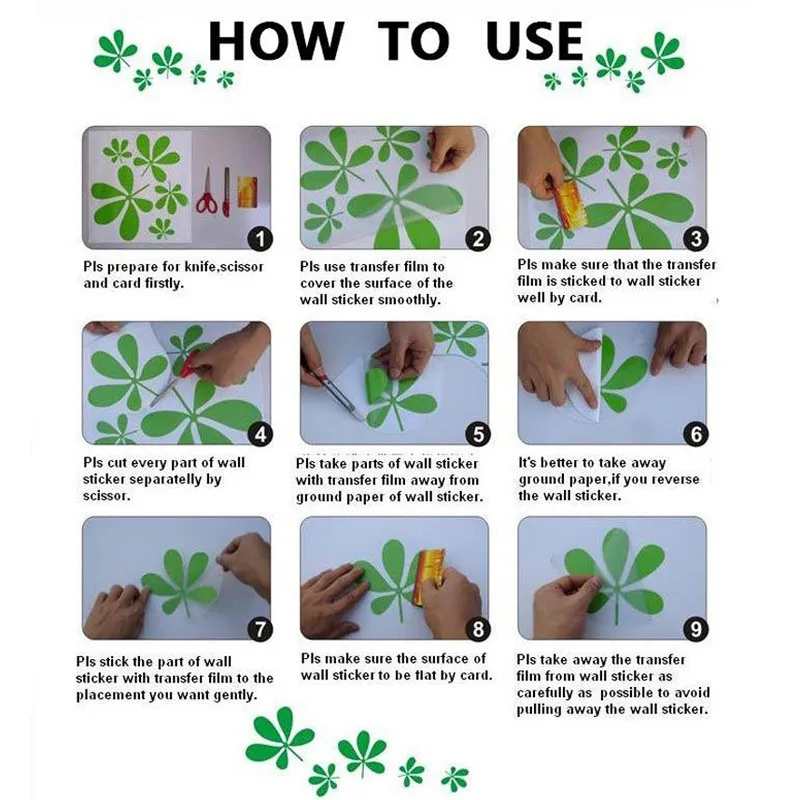 HOW TO USE

1
Pls prepare for knife,scissor and card firstly.

2
Pls use transfer film to cover the surface of the wall sticker smoothly.

3
Pls make sure that the transfer film is sticked to wall sticker well by card.

4
Pls cut every part of wall sticker separatelly by scissor.

5
Pls take parts of wall sticker with transfer film away from ground paper of wall sticker.

6
It's better to take away ground paper,if you reverse the wall sticker.

7
Pls stick the part of wall sticker with transfer film to the placement you want gently.

8
Pls make sure the surface of wall sticker to be flat by card.

9
Pls take away the transfer film from wall sticker as carefully as possible to avoid pulling away the wall sticker.