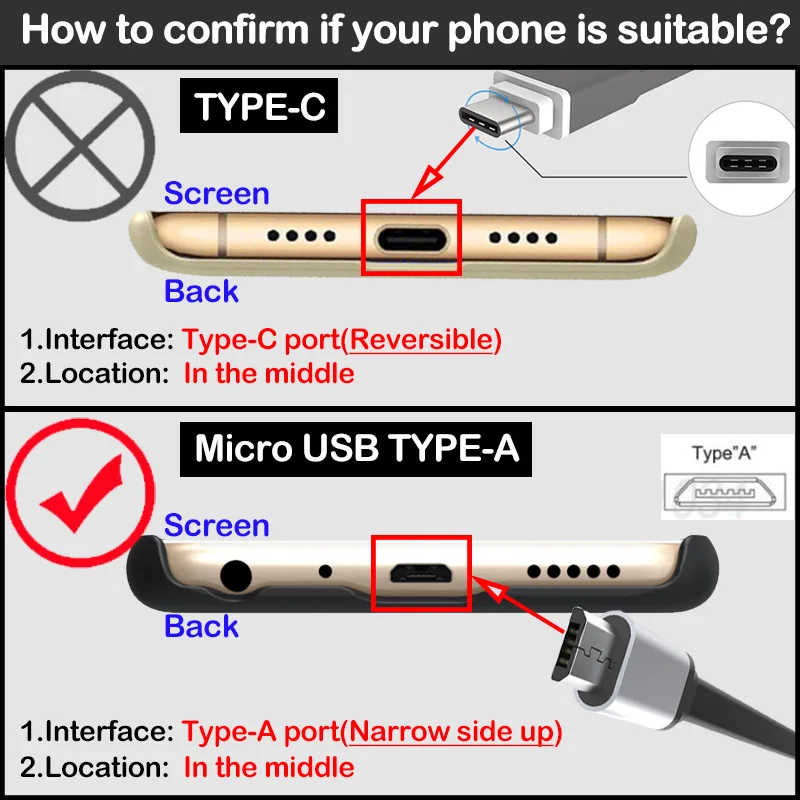 How to confirm if your phone is suitable?

TYPE-C

Screen

Back

1.Interface: Type-C port(Reversible)
2.Location: In the middle

Micro USB TYPE-A

Type"A"

Screen

Back

1.Interface: Type-A port(Narrow side up)
2.Location: In the middle