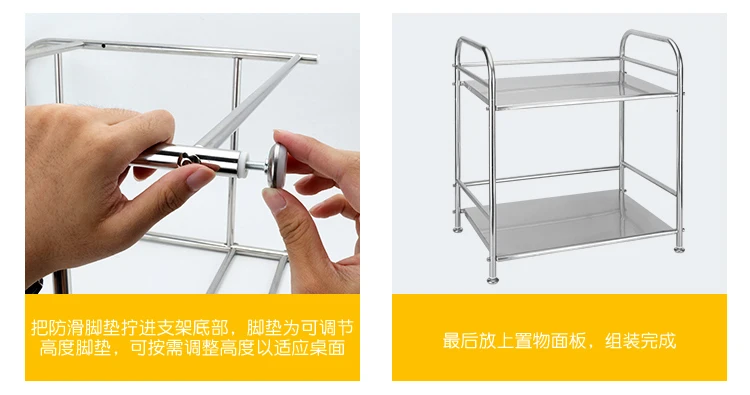 把防滑脚垫拧进支架底部，脚垫为可调节高度脚垫，可按需调整高度以适应桌面

最后放上置物面板，组装完成