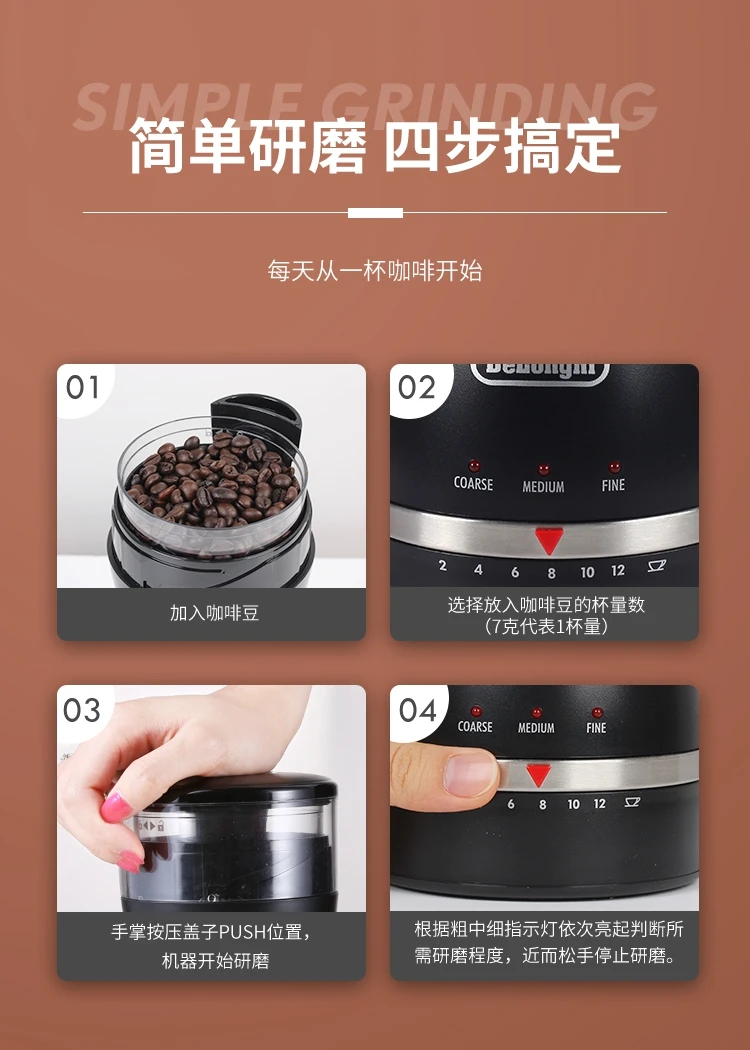 SIMPLE GRINDING
简单研磨 四步搞定

每天从一杯咖啡开始

01

加入咖啡豆

02
DeLonghi
COARSE MEDIUM FINE
2 4 6 8 10 12

选择放入咖啡豆的杯量数
（7克代表1杯量）

03

手掌按压盖子PUSH位置，
机器开始研磨

04
COARSE MEDIUM FINE
6 8 10 12

根据粗中细指示灯依次亮起判断所需研磨程度，近而松手停止研磨。