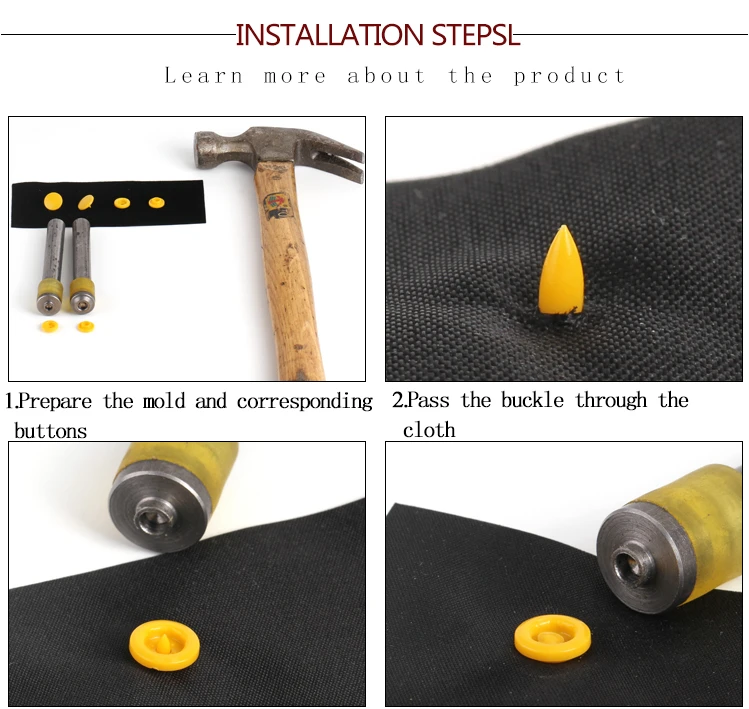 INSTALLATION STEPSL

Learn more about the product

1.Prepare the mold and corresponding buttons

2.Pass the buckle through the cloth