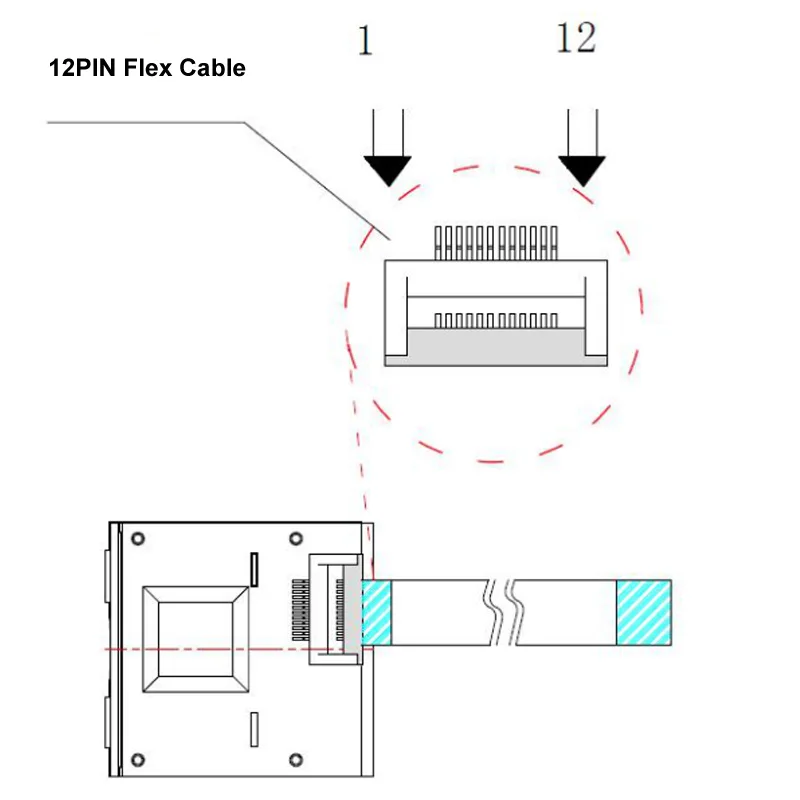 12PIN Flex Cable

1

12